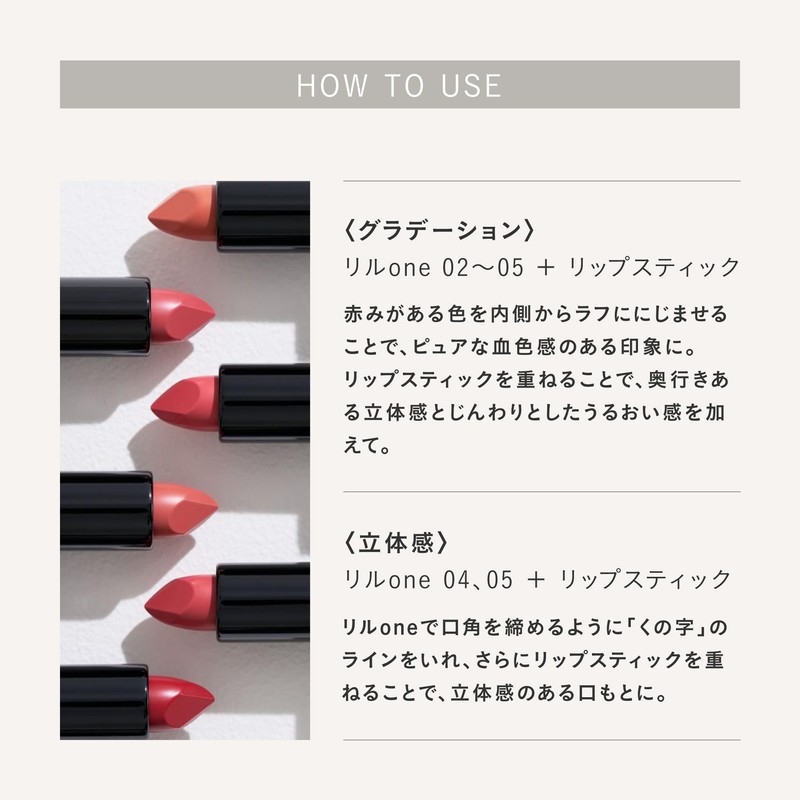 HOW TO USE

〈グラデーション〉
リルone 02〜05 ＋ リップスティック

赤みがある色を内側からラフににじませることで、ピュアな血色感のある印象に。リップスティックを重ねることで、奥行きある立体感とじんわりとしたうるおい感を加えて。

〈立体感〉
リルone 04、05 ＋ リップスティック

リルoneで口角を締めるように「くの字」のラインをいれ、さらにリップスティックを重ねることで、立体感のある口もとに。