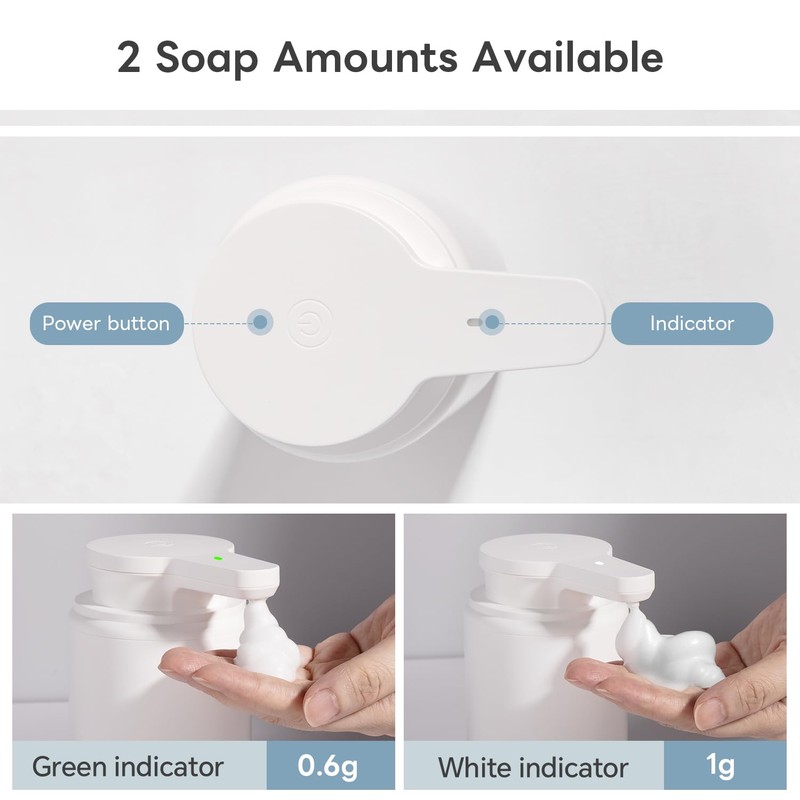 2 Soap Amounts Available

Power button

Indicator

Green indicator 0.6g

White indicator 1g