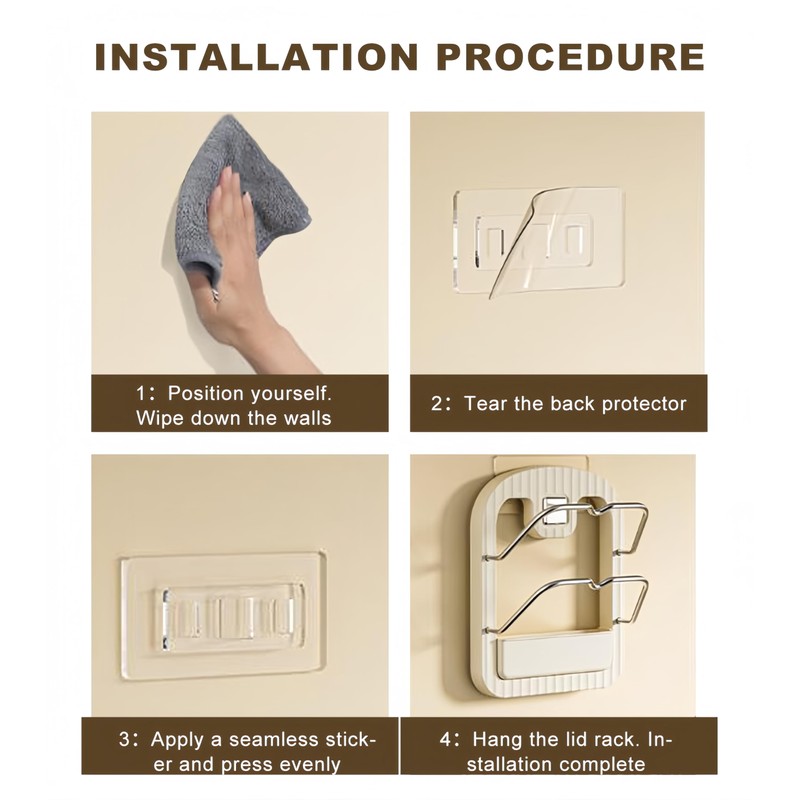 INSTALLATION PROCEDURE

1: Position yourself. Wipe down the walls

2: Tear the back protector

3: Apply a seamless sticker and press evenly

4: Hang the lid rack. Installation complete