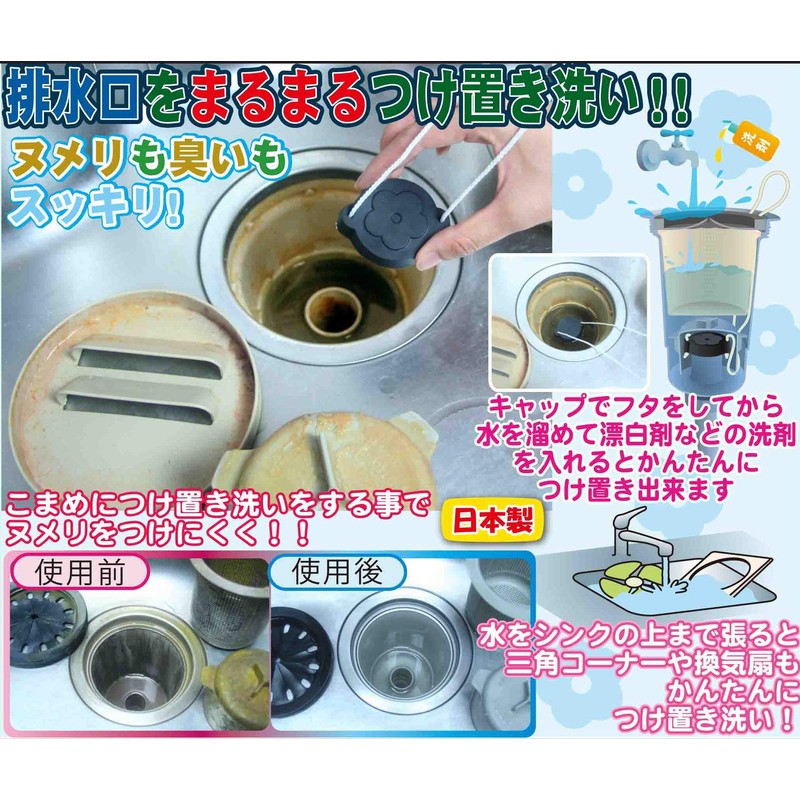 排水口をまるまるつけ置き洗い！！

ヌメリも臭いもスッキリ！

洗剤

キャップでフタをしてから水を溜めて漂白剤などの洗剤を入れるとかんたんにつけ置き出来ます

こまめにつけ置き洗いをする事でヌメリをつけにくく！！

日本製

使用前

使用後

水をシンクの上まで張ると三角コーナーや換気扇もかんたんにつけ置き洗い！