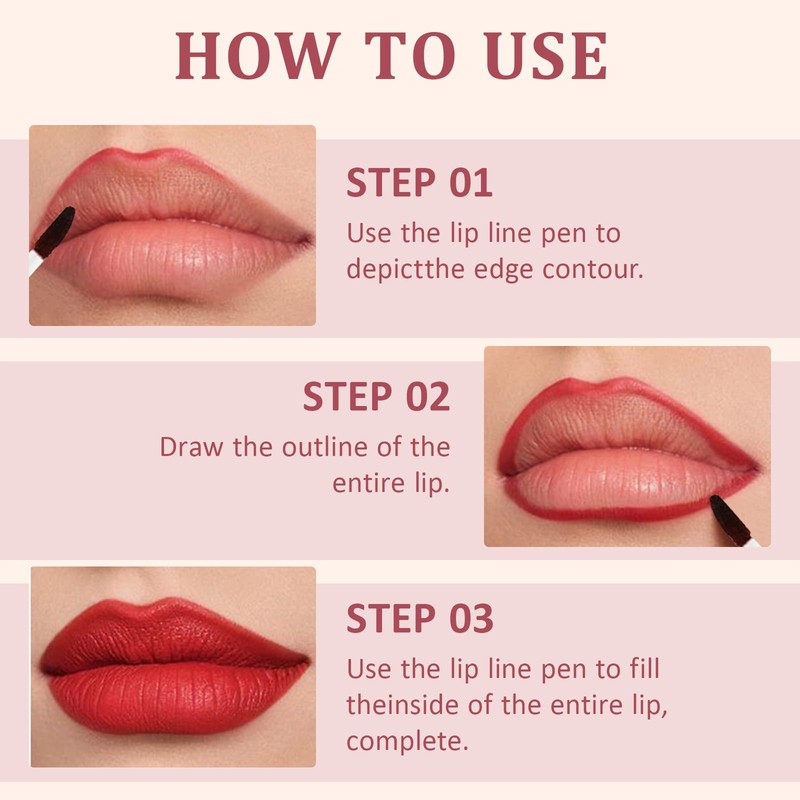 HOW TO USE

STEP 01
Use the lip line pen to depictthe edge contour.

STEP 02
Draw the outline of the entire lip.

STEP 03
Use the lip line pen to fill theinside of the entire lip, complete.