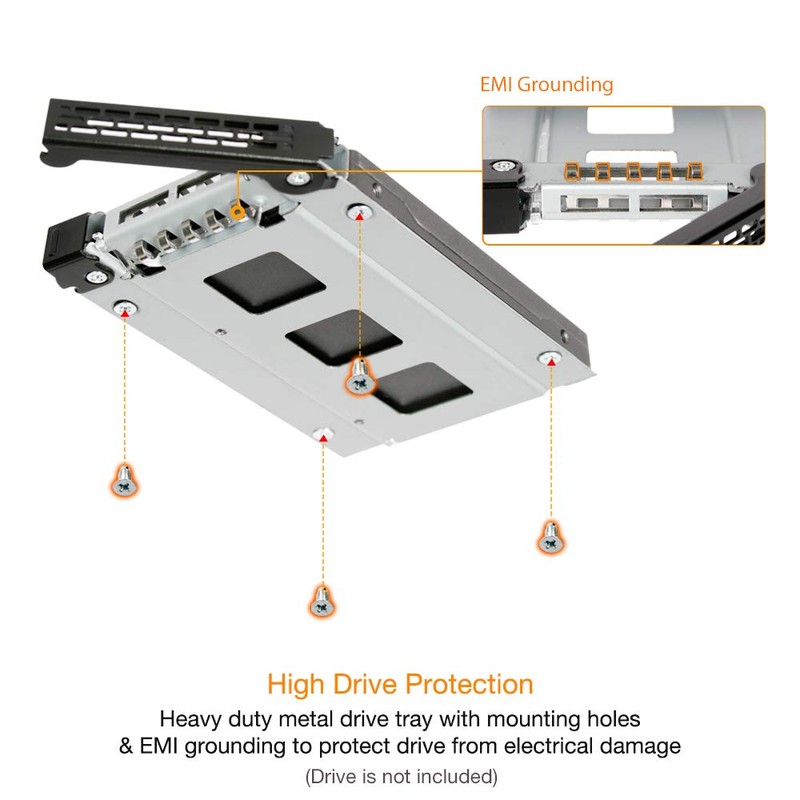 EMI Grounding

High Drive Protection

Heavy duty metal drive tray with mounting holes & EMI grounding to protect drive from electrical damage

(Drive is not included)