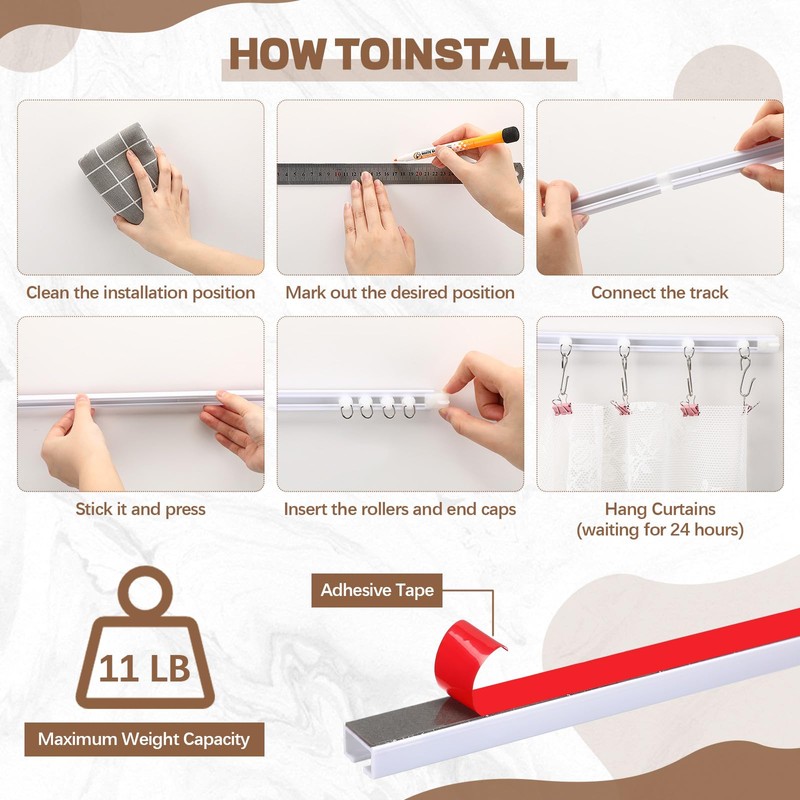 HOW TOINSTALL

Clean the installation position

Mark out the desired position

Connect the track

Stick it and press

Insert the rollers and end caps

Hang Curtains
(waiting for 24 hours)

11 LB

Maximum Weight Capacity

Adhesive Tape