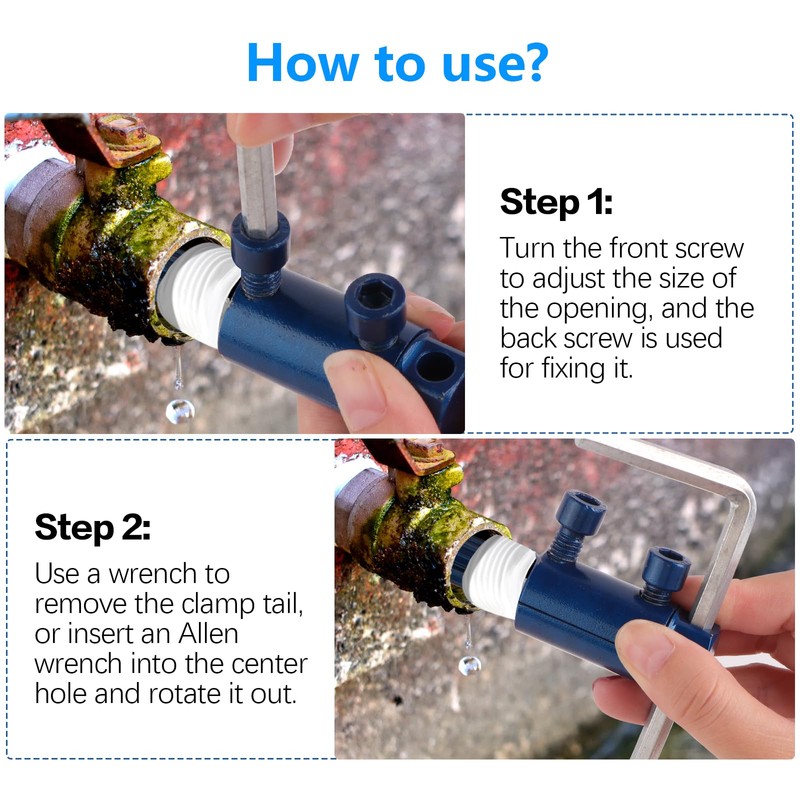 How to use?

Step 1:
Turn the front screw to adjust the size of the opening, and the back screw is used for fixing it.

Step 2:
Use a wrench to remove the clamp tail, or insert an Allen wrench into the center hole and rotate it out.