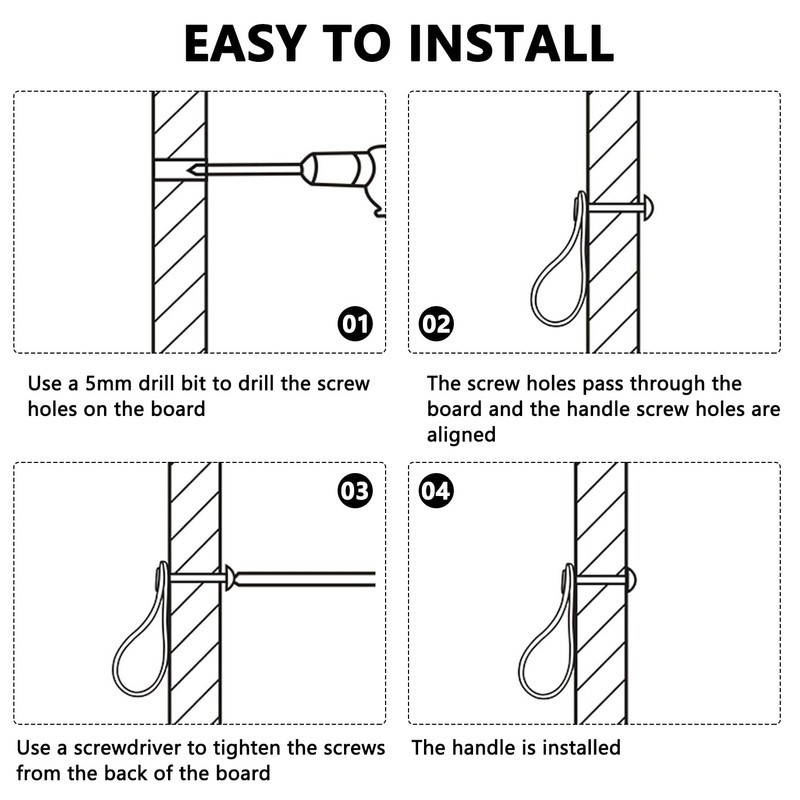 EASY TO INSTALL

01

Use a 5mm drill bit to drill the screw holes on the board

02

The screw holes pass through the board and the handle screw holes are aligned

03

Use a screwdriver to tighten the screws from the back of the board

04

The handle is installed