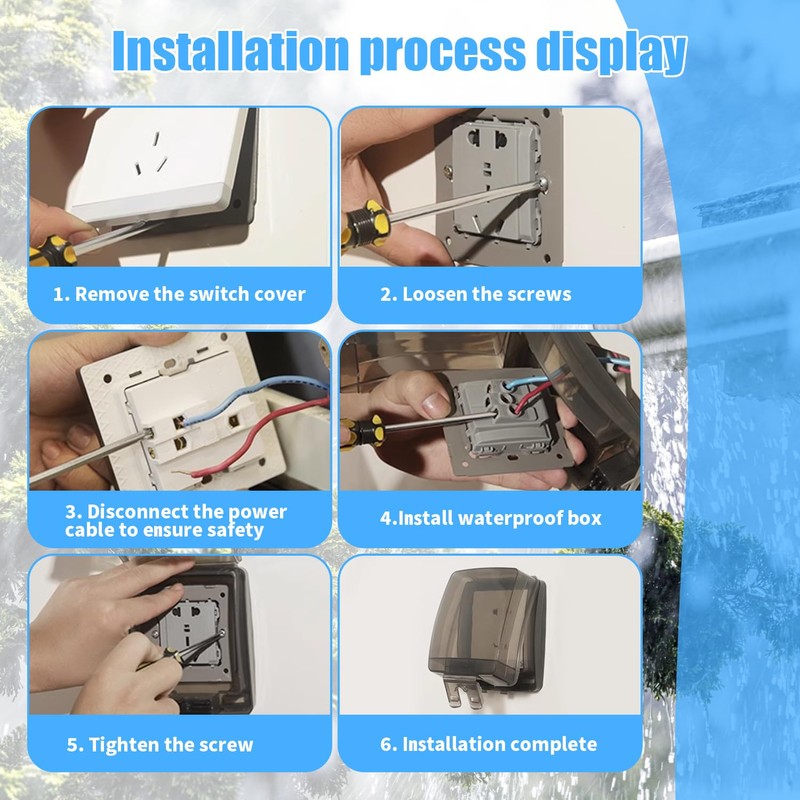 Installation process display

1. Remove the switch cover

2. Loosen the screws

3. Disconnect the power cable to ensure safety

4.Install waterproof box

5. Tighten the screw

6. Installation complete