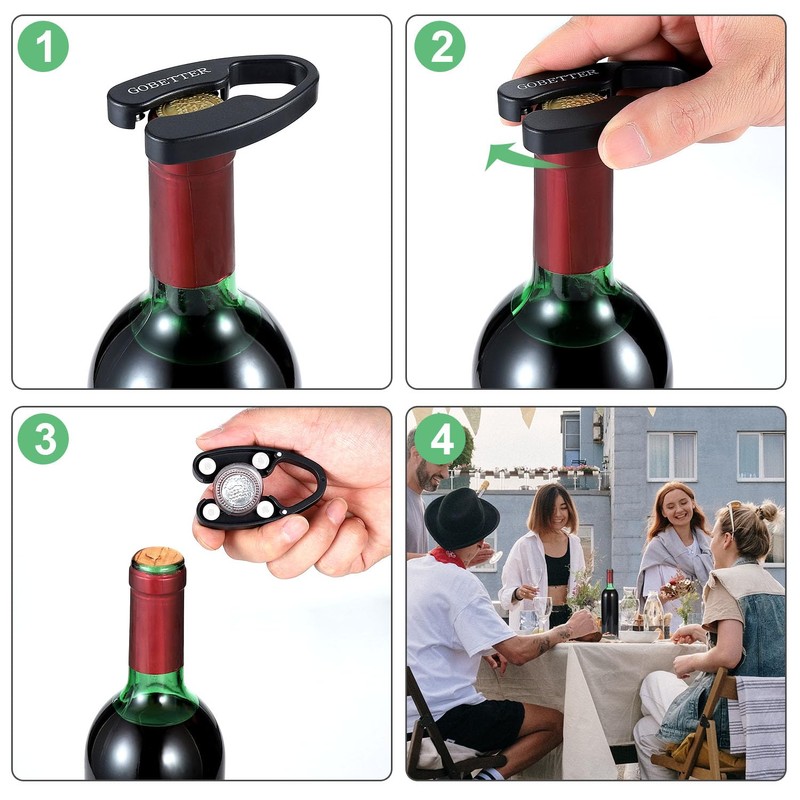 1

GOBETTER

2

GOBETTER

3

4