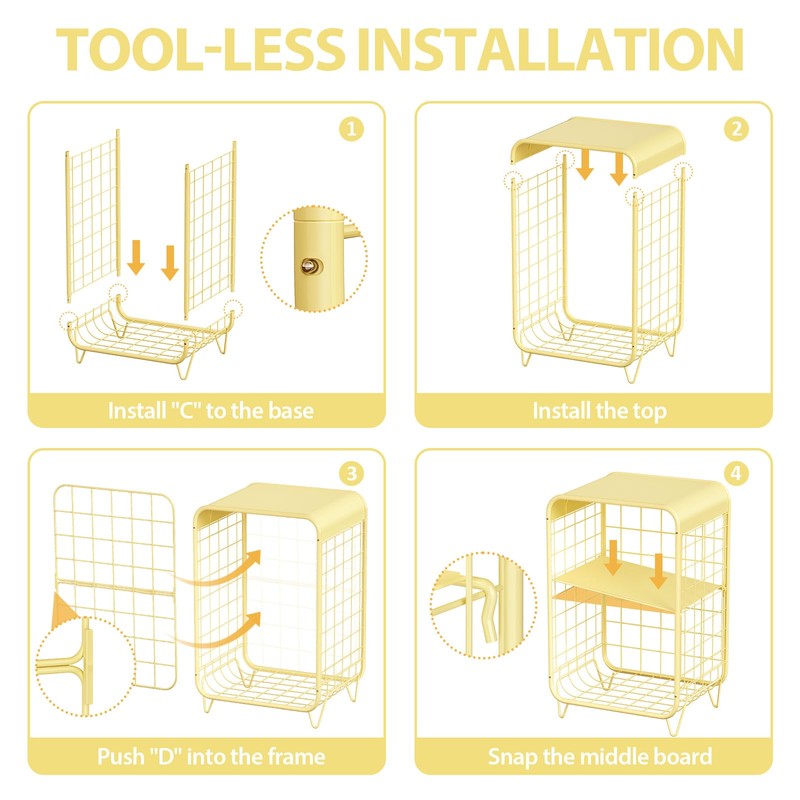 TOOL-LESS INSTALLATION

1

Install "C" to the base

2

Install the top

3

Push "D" into the frame

4

Snap the middle board