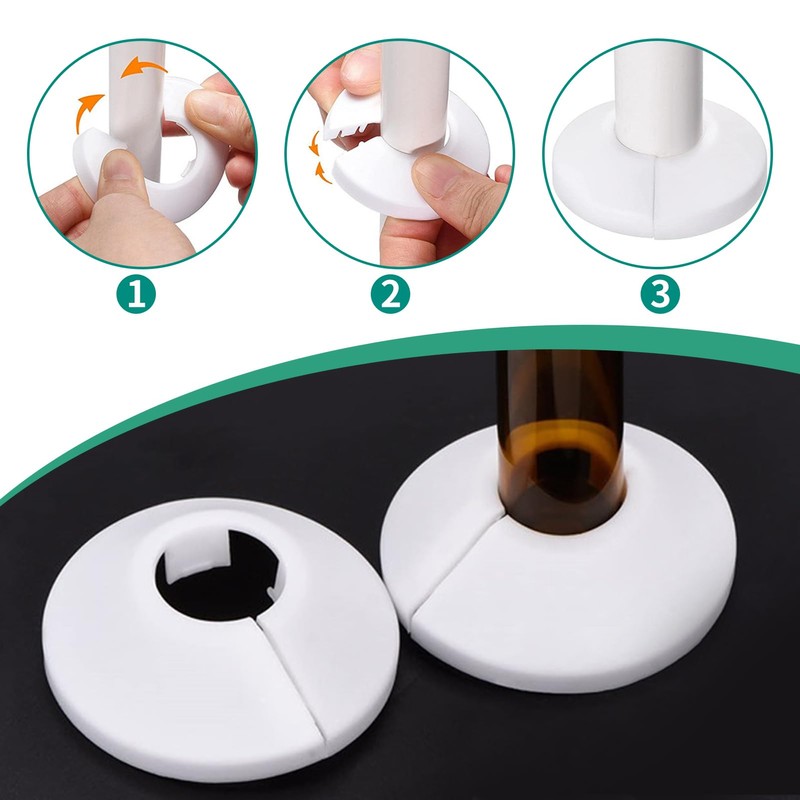 1

2

3