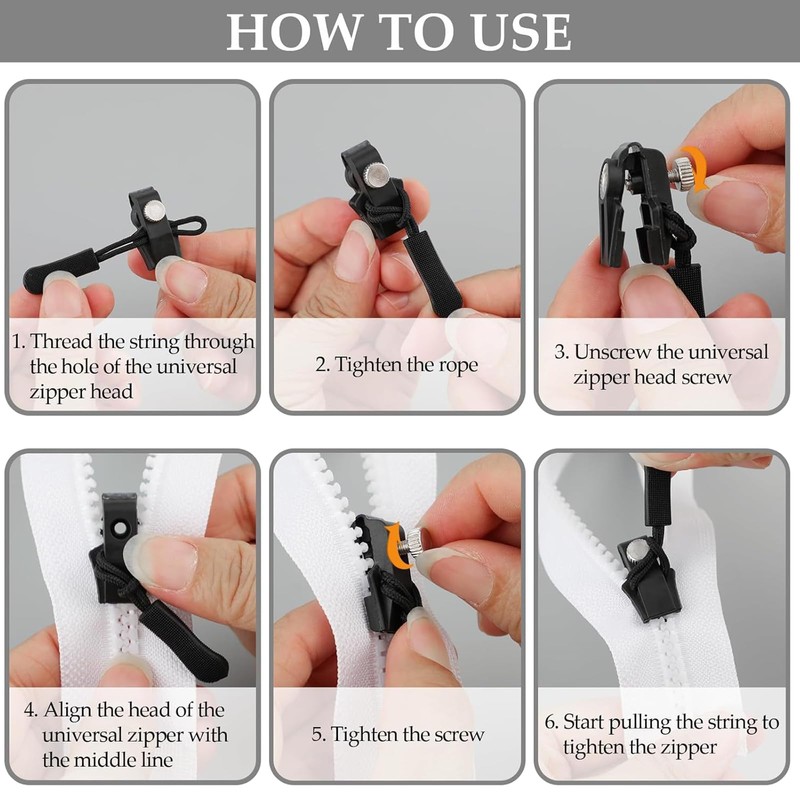 HOW TO USE

1. Thread the string through the hole of the universal zipper head

2. Tighten the rope

3. Unscrew the universal zipper head screw

4. Align the head of the universal zipper with the middle line

5. Tighten the screw

6. Start pulling the string to tighten the zipper