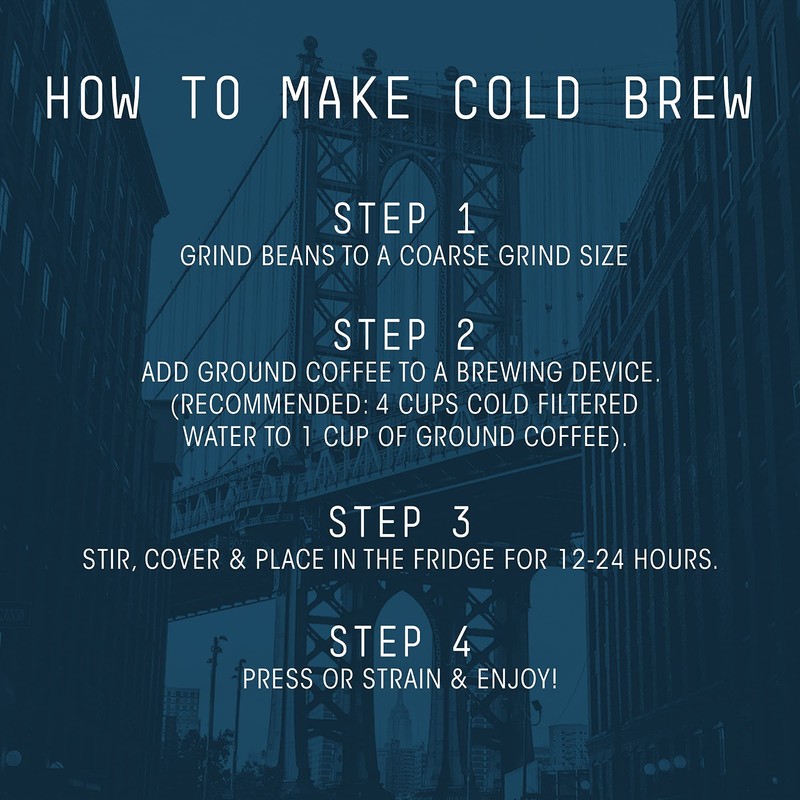 HOW TO MAKE COLD BREW

STEP 1
GRIND BEANS TO A COARSE GRIND SIZE

STEP 2
ADD GROUND COFFEE TO A BREWING DEVICE. (RECOMMENDED: 4 CUPS COLD FILTERED WATER TO 1 CUP OF GROUND COFFEE).

STEP 3
STIR, COVER & PLACE IN THE FRIDGE FOR 12-24 HOURS.

STEP 4
PRESS OR STRAIN & ENJOY!