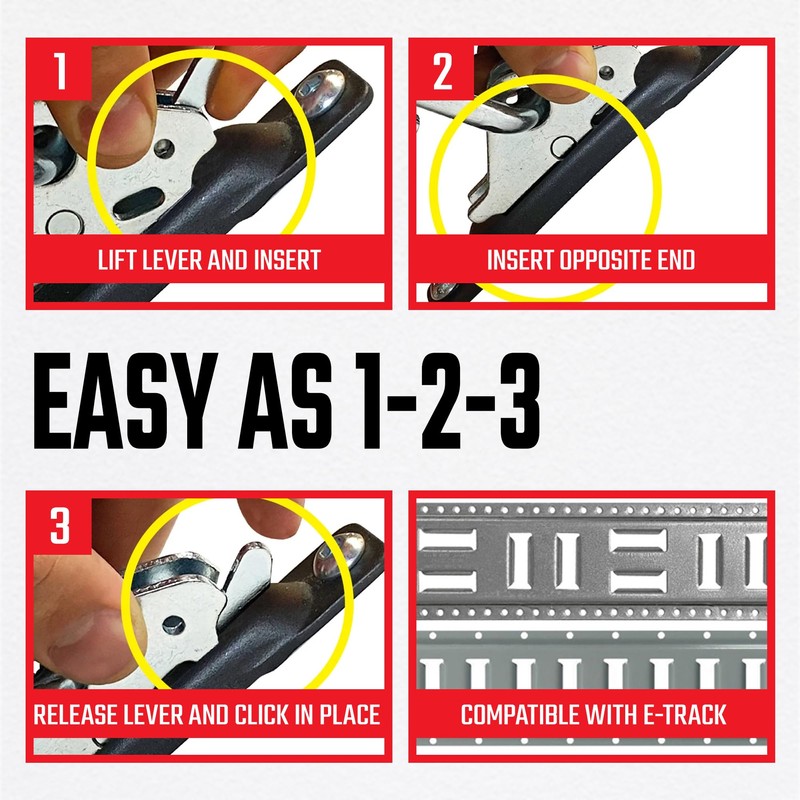 1

LIFT LEVER AND INSERT

2

INSERT OPPOSITE END

EASY AS 1-2-3

3

RELEASE LEVER AND CLICK IN PLACE

COMPATIBLE WITH E-TRACK