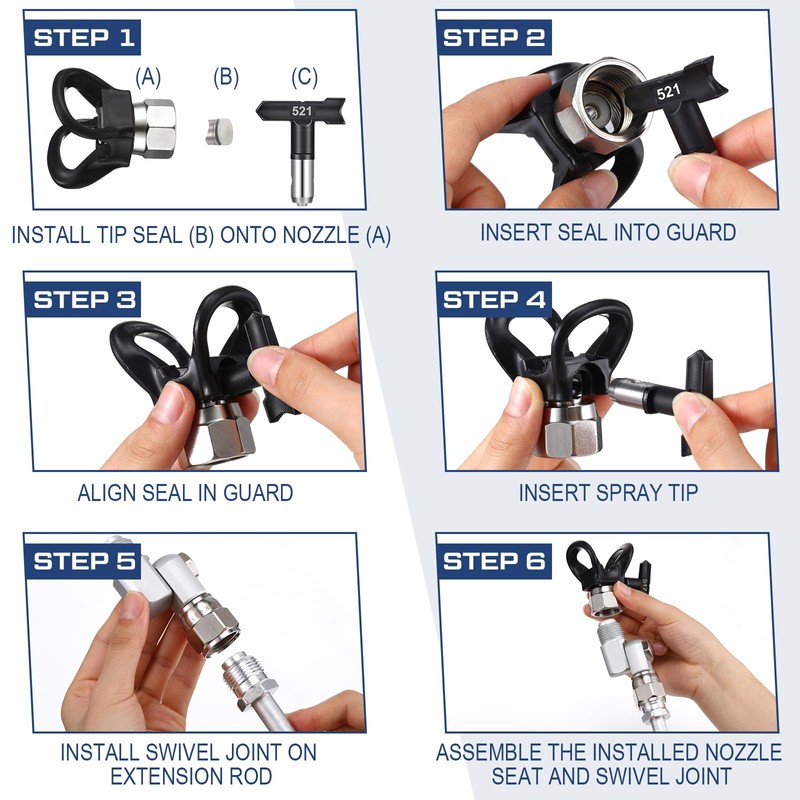 STEP 1
(A) (B) (C)
521
INSTALL TIP SEAL (B) ONTO NOZZLE (A)

STEP 2
521
INSERT SEAL INTO GUARD

STEP 3
ALIGN SEAL IN GUARD

STEP 4
INSERT SPRAY TIP

STEP 5
INSTALL SWIVEL JOINT ON EXTENSION ROD

STEP 6
ASSEMBLE THE INSTALLED NOZZLE SEAT AND SWIVEL JOINT