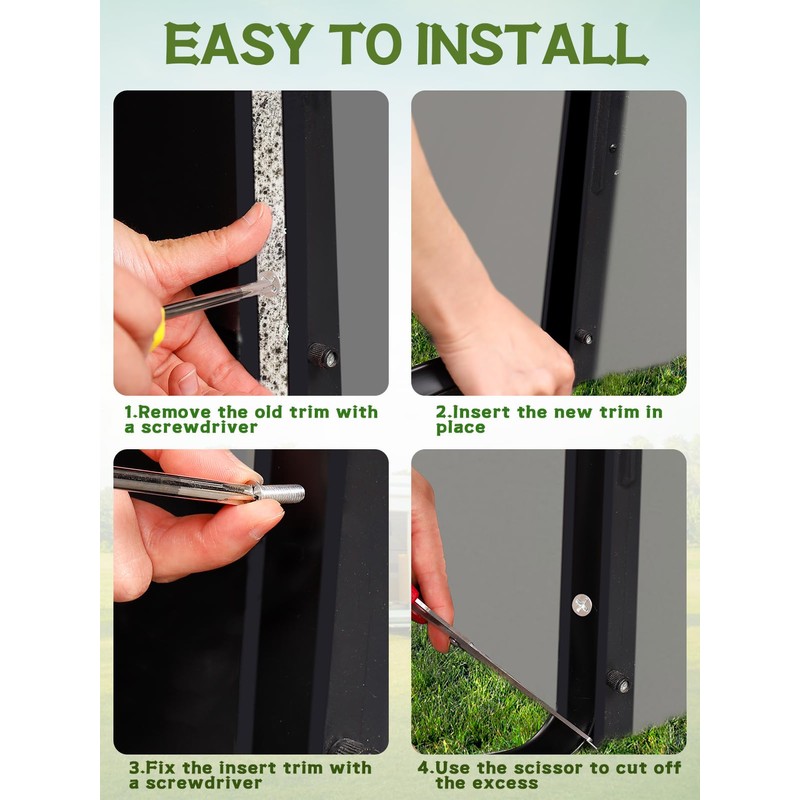 EASY TO INSTALL

1.Remove the old trim with a screwdriver

2.Insert the new trim in place

3.Fix the insert trim with a screwdriver

4.Use the scissor to cut off the excess