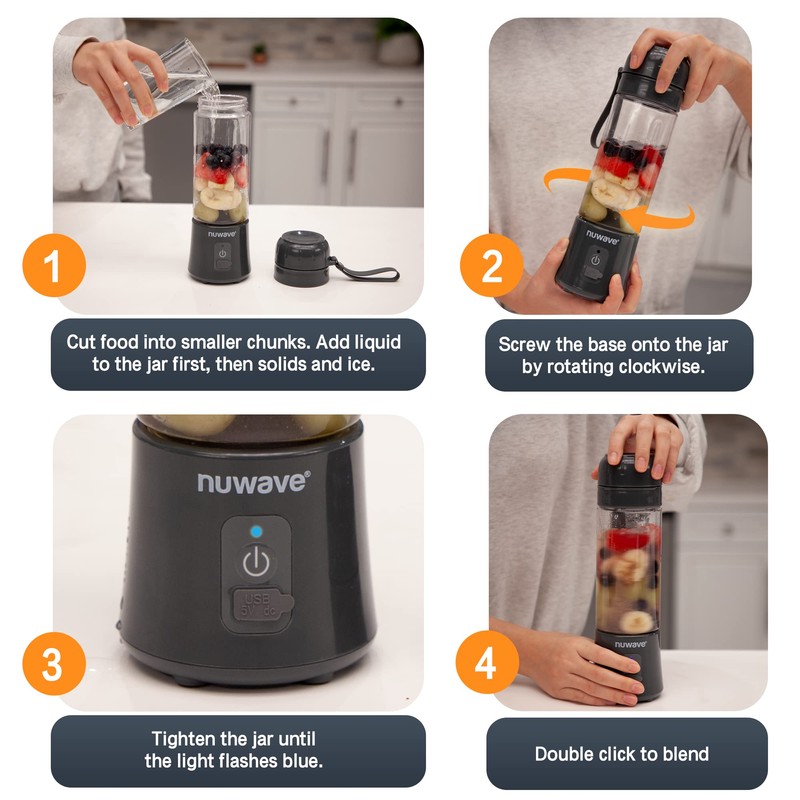 nuwave

1

Cut food into smaller chunks. Add liquid to the jar first, then solids and ice.

nuwave

2

Screw the base onto the jar by rotating clockwise.

nuwave®

USB 5V dc

3

Tighten the jar until the light flashes blue.

nuwave

4

Double click to blend