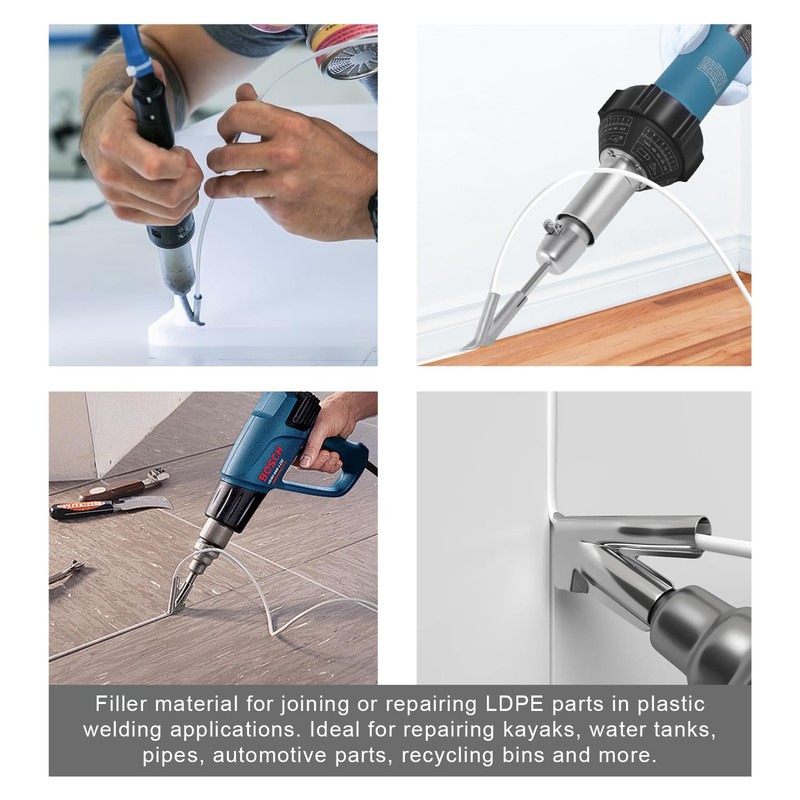 BOSCH

Filler material for joining or repairing LDPE parts in plastic welding applications. Ideal for repairing kayaks, water tanks, pipes, automotive parts, recycling bins and more.