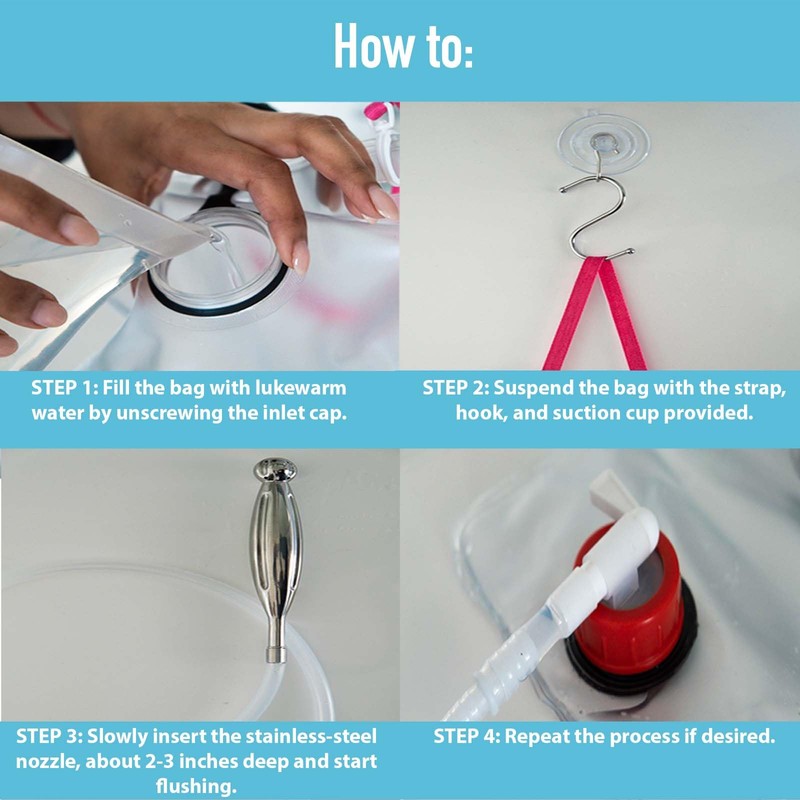 How to:

STEP 1: Fill the bag with lukewarm water by unscrewing the inlet cap.

STEP 2: Suspend the bag with the strap, hook, and suction cup provided.

STEP 3: Slowly insert the stainless-steel nozzle, about 2-3 inches deep and start flushing.

STEP 4: Repeat the process if desired.