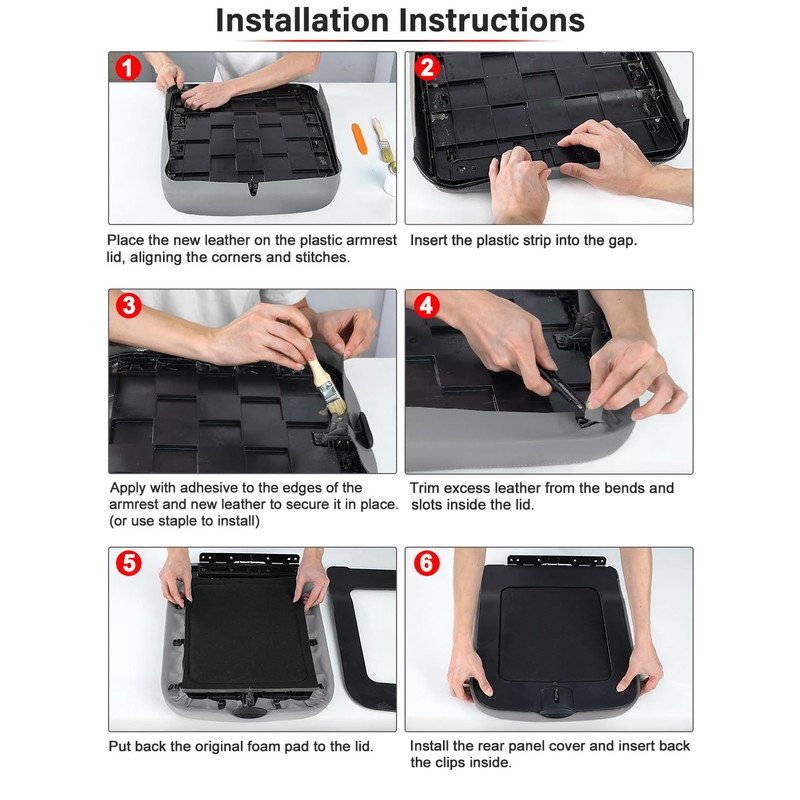 Installation Instructions

1

Place the new leather on the plastic armrest lid, aligning the corners and stitches.

2

Insert the plastic strip into the gap.

3

Apply with adhesive to the edges of the armrest and new leather to secure it in place. (or use staple to install)

4

Trim excess leather from the bends and slots inside the lid.

5

Put back the original foam pad to the lid.

6

Install the rear panel cover and insert back the clips inside.