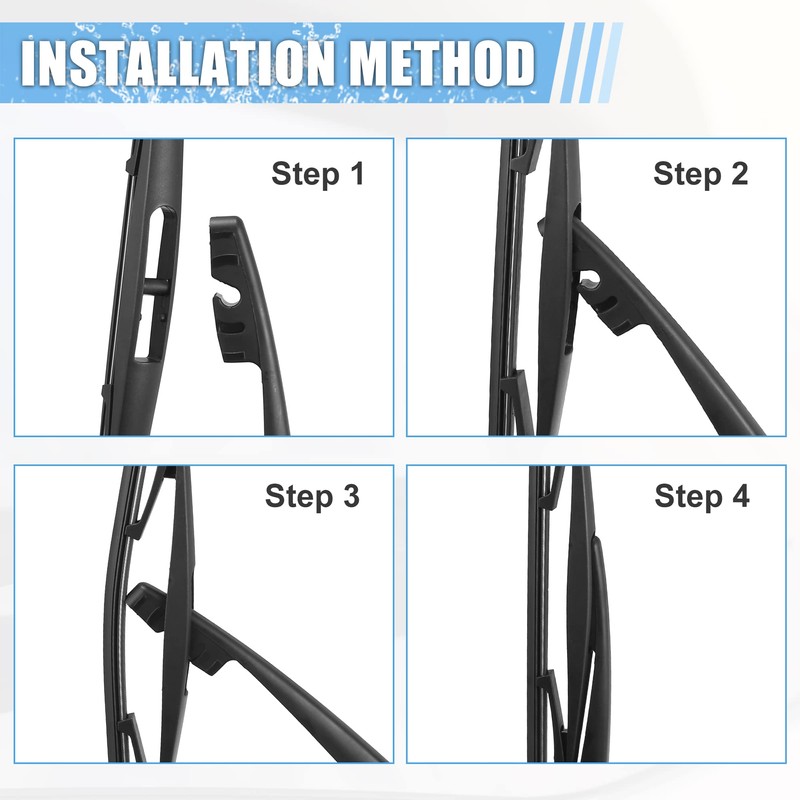 INSTALLATION METHOD

Step 1

Step 2

Step 3

Step 4