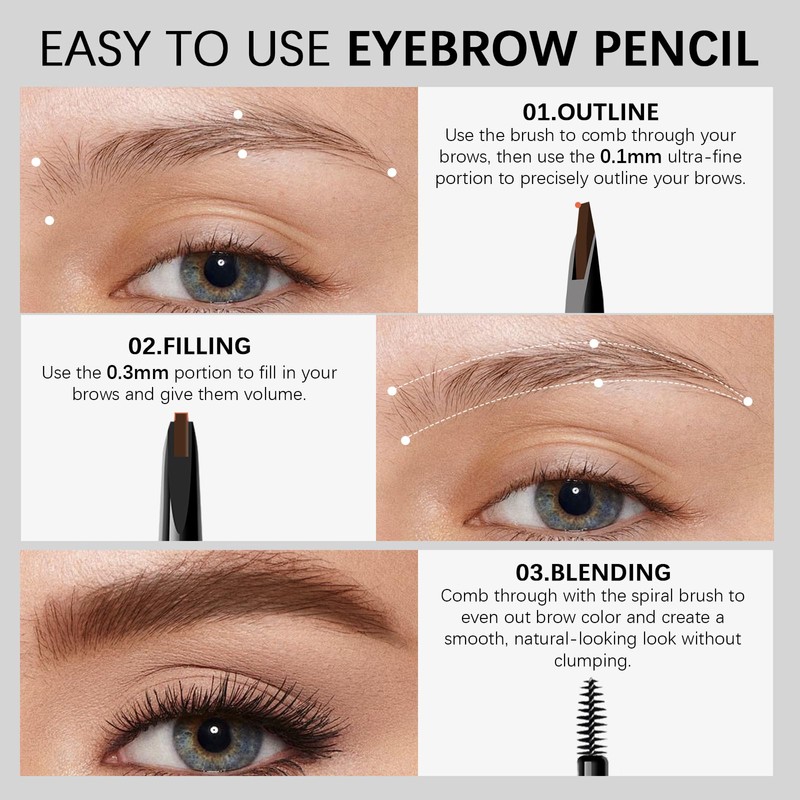 EASY TO USE EYEBROW PENCIL

01.OUTLINE
Use the brush to comb through your brows, then use the 0.1mm ultra-fine portion to precisely outline your brows.

02.FILLING
Use the 0.3mm portion to fill in your brows and give them volume.

03.BLENDING
Comb through with the spiral brush to even out brow color and create a smooth, natural-looking look without clumping.