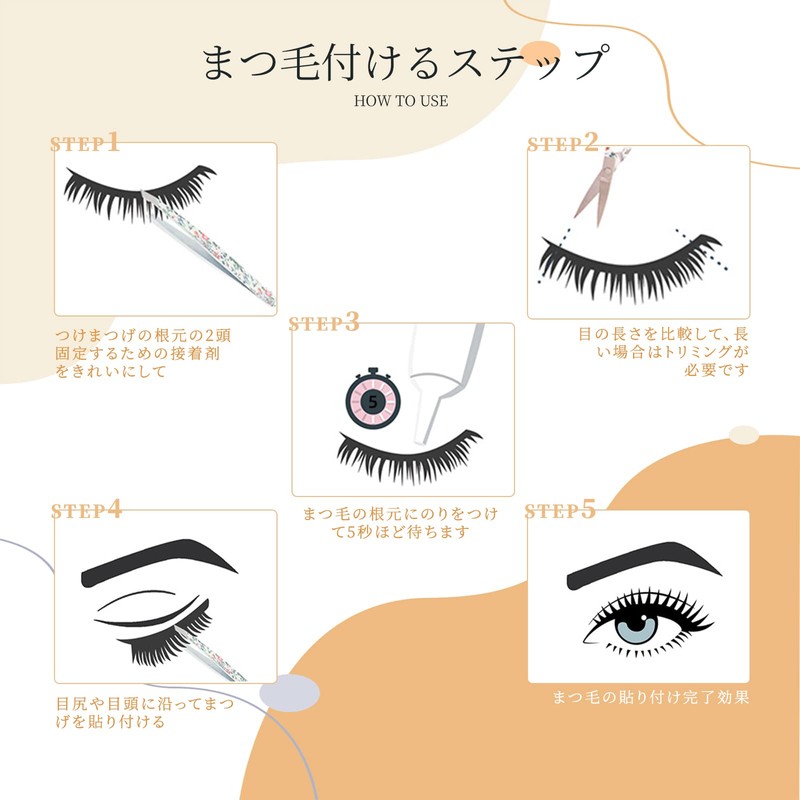 まつ毛付けるステップ
HOW TO USE

STEP1

つけまつげの根元の2頭固定するための接着剤をきれいにして

STEP2

目の長さを比較して、長い場合はトリミングが必要です

STEP3

5

まつ毛の根元にのりをつけて5秒ほど待ちます

STEP4

目尻や目頭に沿ってまつげを貼り付ける

STEP5

まつ毛の貼り付け完了効果