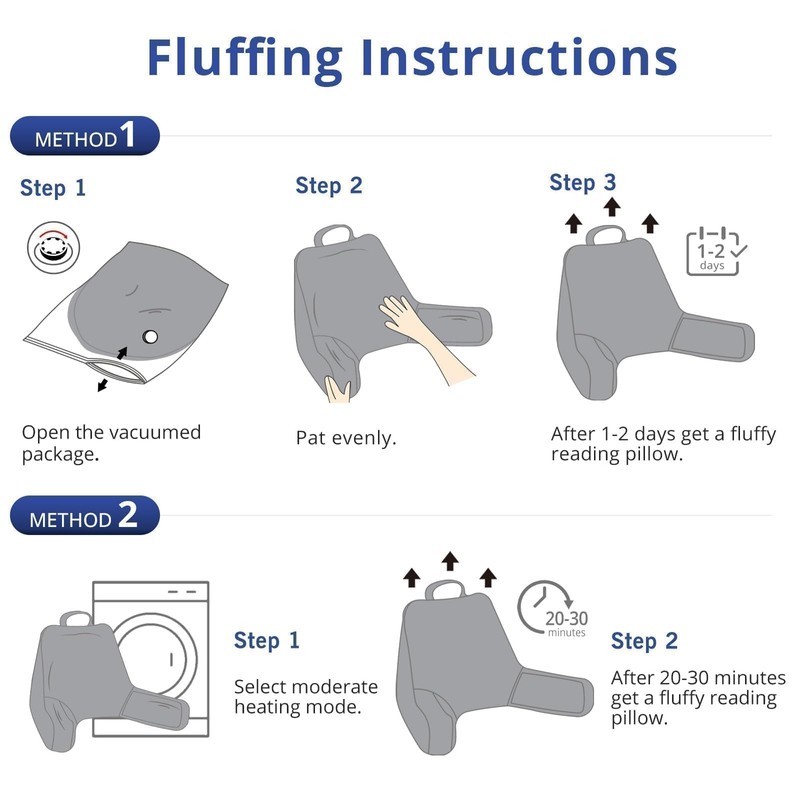 Fluffing Instructions

METHOD 1

Step 1

Open the vacuumed package.

Step 2

Pat evenly.

Step 3

1-2 days

After 1-2 days get a fluffy reading pillow.

METHOD 2

Step 1

Select moderate heating mode.

20-30 minutes

Step 2

After 20-30 minutes get a fluffy reading pillow.