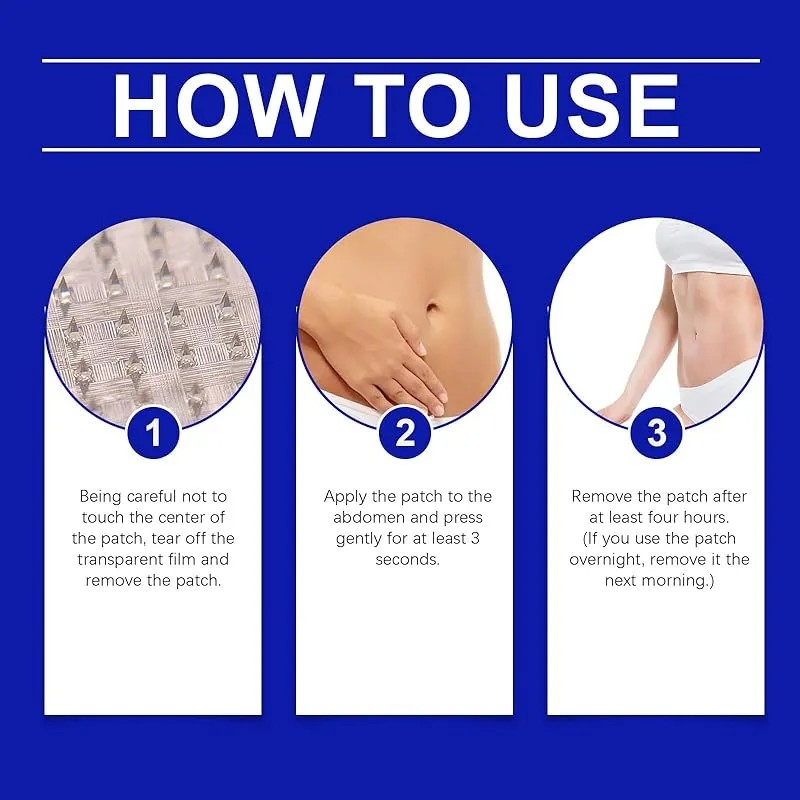 HOW TO USE

1

Being careful not to touch the center of the patch, tear off the transparent film and remove the patch.

2

Apply the patch to the abdomen and press gently for at least 3 seconds.

3

Remove the patch after at least four hours. (If you use the patch overnight, remove it the next morning.)