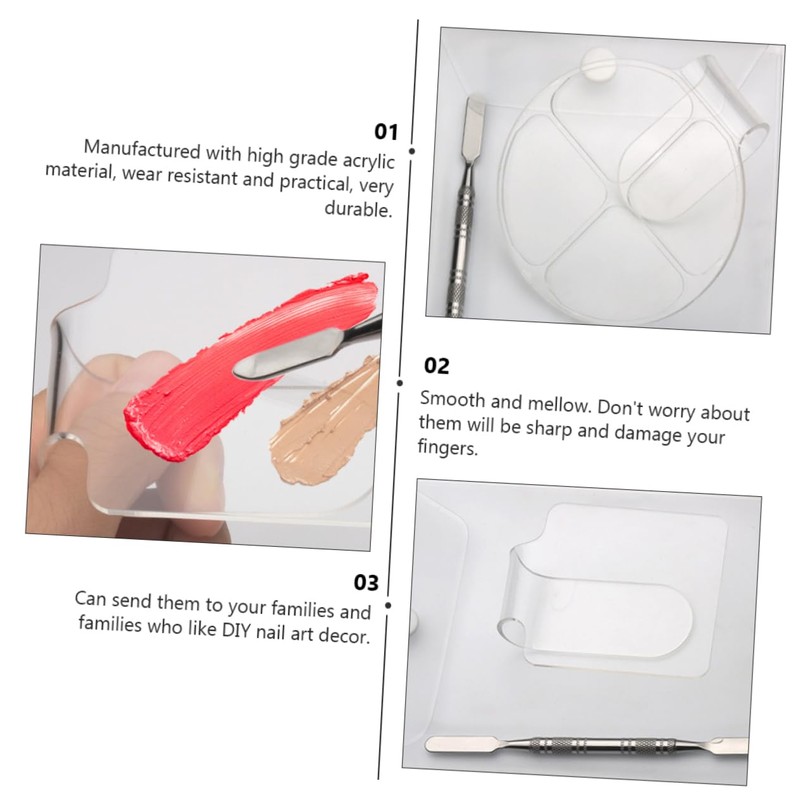 01
Manufactured with high grade acrylic material, wear resistant and practical, very durable.

02
Smooth and mellow. Don't worry about them will be sharp and damage your fingers.

03
Can send them to your families and families who like DIY nail art decor.