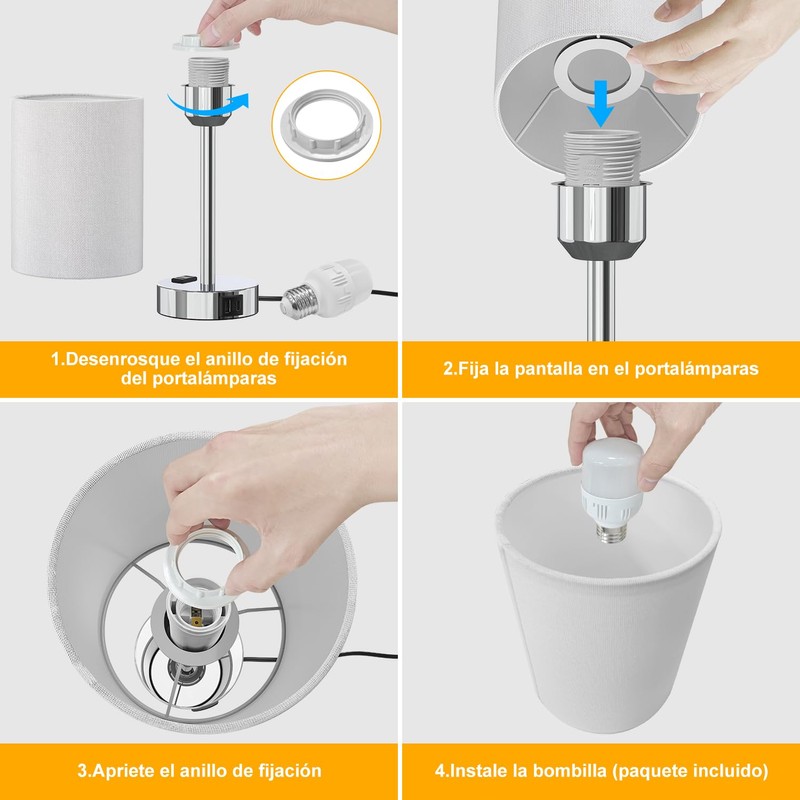 1.Desenrosque el anillo de fijación del portalámparas

2.Fija la pantalla en el portalámparas

3.Apriete el anillo de fijación

4.Instale la bombilla (paquete incluido)