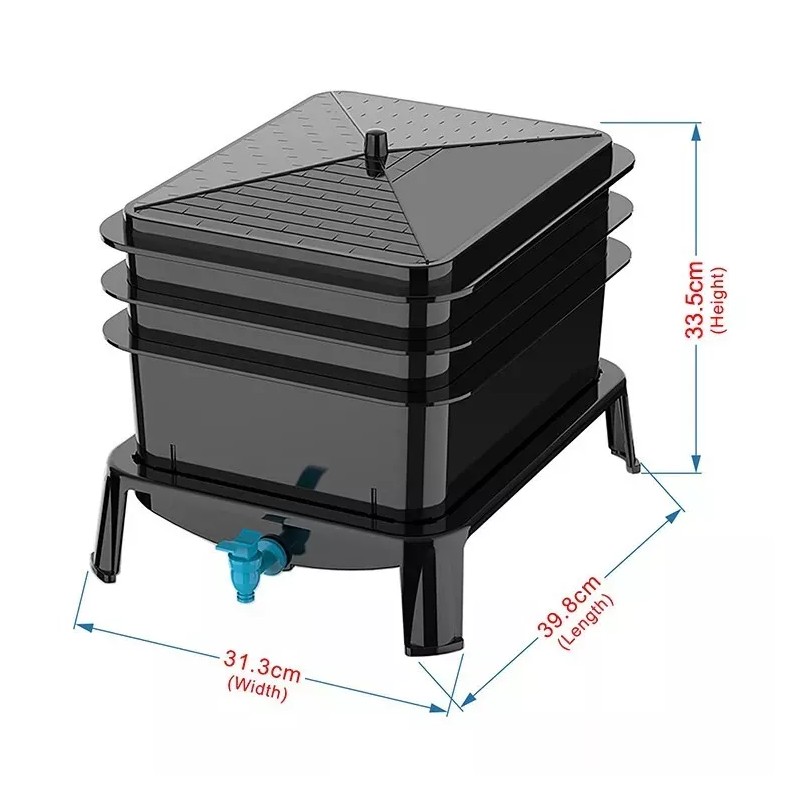 33.5cm
(Height)

39.8cm
(Length)

31.3cm
(Width)