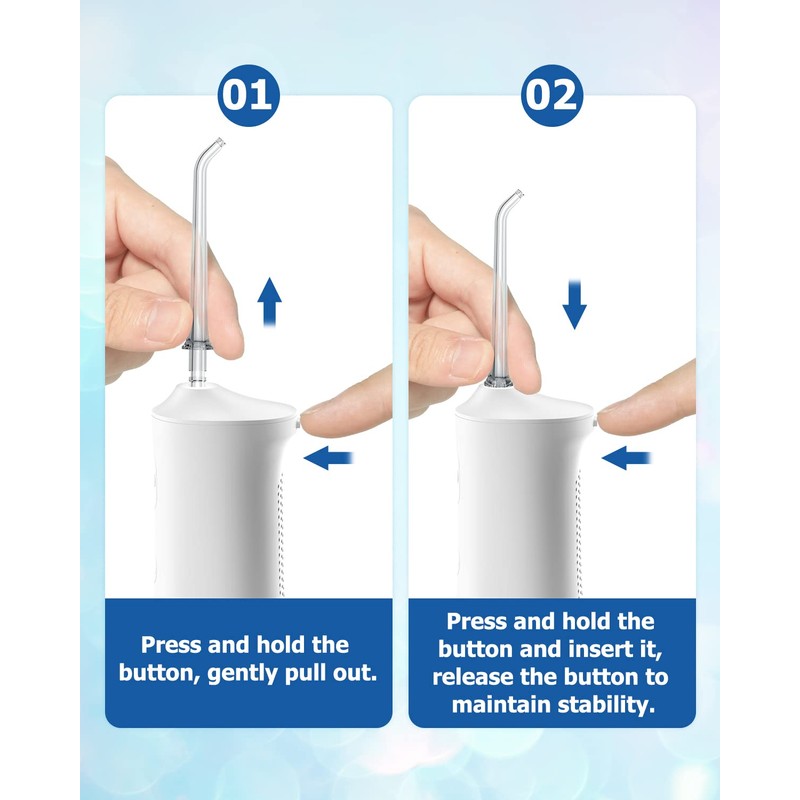 01

Press and hold the button, gently pull out.

02

Press and hold the button and insert it, release the button to maintain stability.