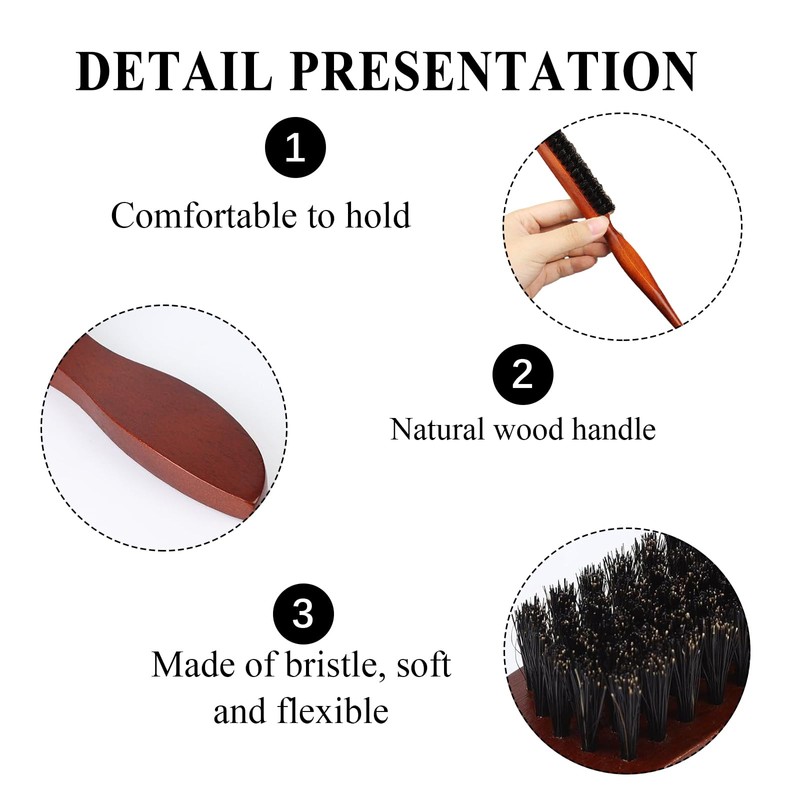 DETAIL PRESENTATION

1

Comfortable to hold

2

Natural wood handle

3

Made of bristle, soft and flexible