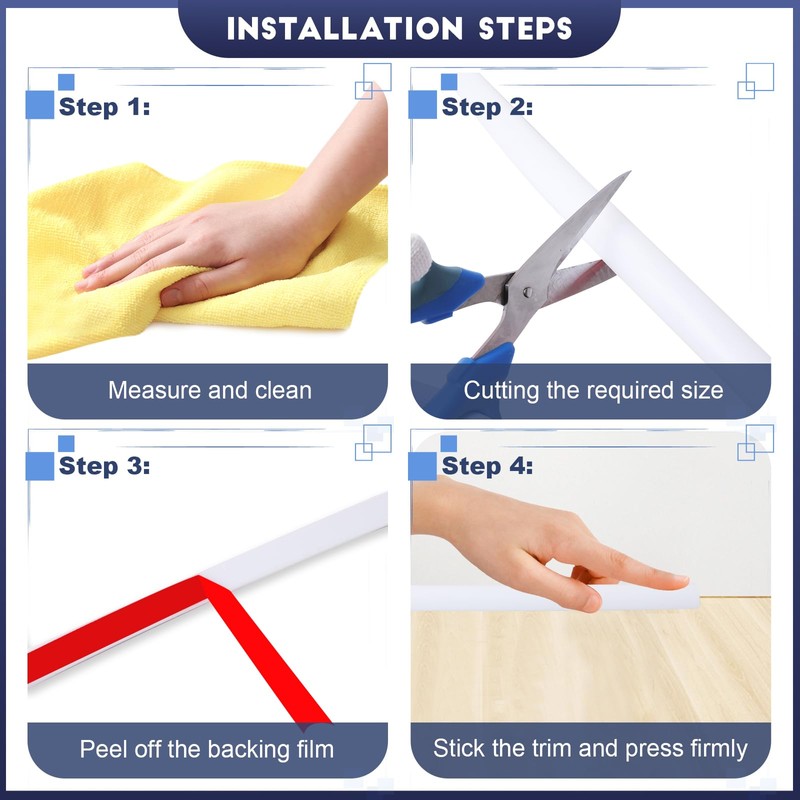 INSTALLATION STEPS

Step 1:

Measure and clean

Step 2:

Cutting the required size

Step 3:

Peel off the backing film

Step 4:

Stick the trim and press firmly