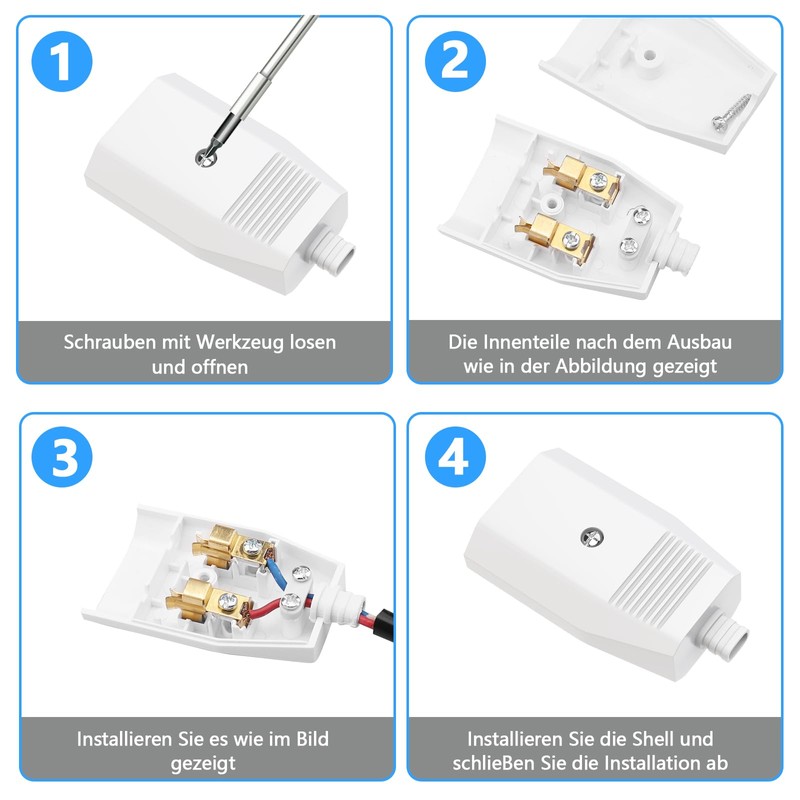 1

Schrauben mit Werkzeug losen und offnen

2

Die Innenteile nach dem Ausbau wie in der Abbildung gezeigt

3

Installieren Sie es wie im Bild gezeigt

4

Installieren Sie die Shell und schlieBen Sie die Installation ab