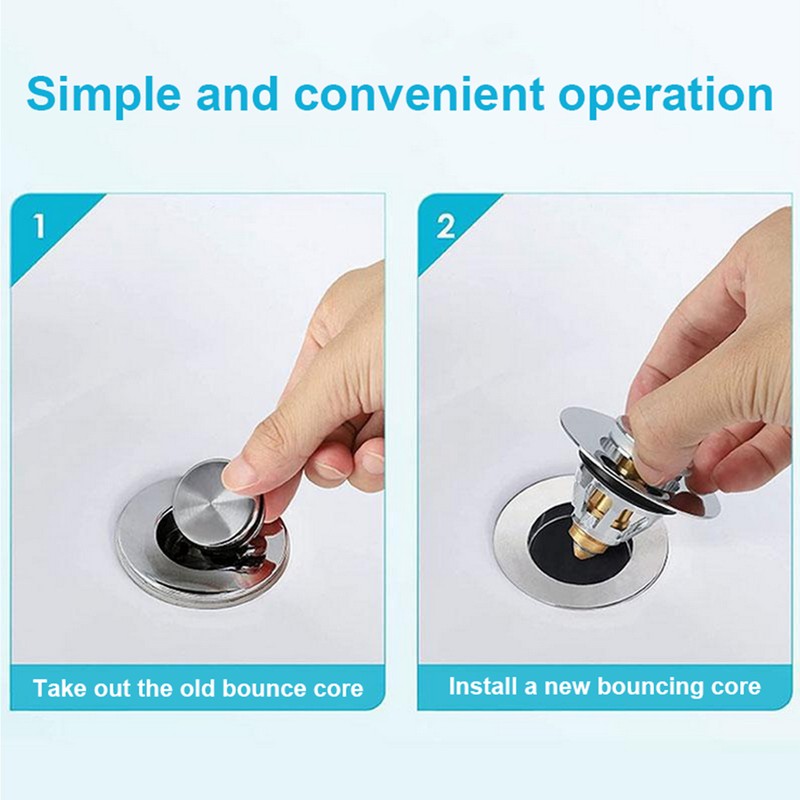 Simple and convenient operation

1

Take out the old bounce core

2

Install a new bouncing core