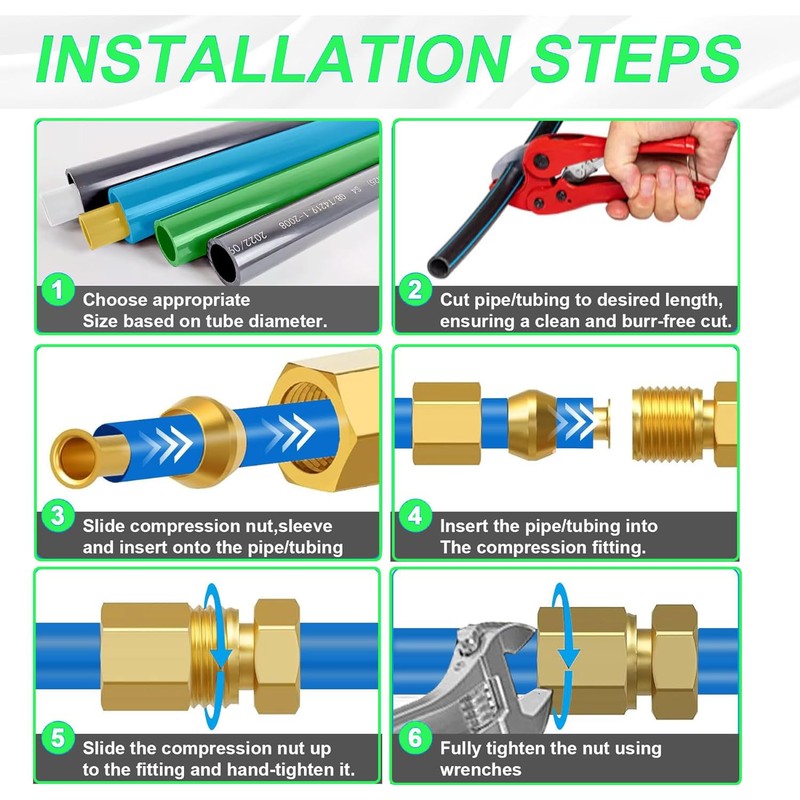 INSTALLATION STEPS

GB/T4219.1-2008 2022/05

1 Choose appropriate
Size based on tube diameter.

2 Cut pipe/tubing to desired length, ensuring a clean and burr-free cut.

3 Slide compression nut,sleeve and insert onto the pipe/tubing

4 Insert the pipe/tubing into
The compression fitting.

5 Slide the compression nut up to the fitting and hand-tighten it.

6 Fully tighten the nut using wrenches