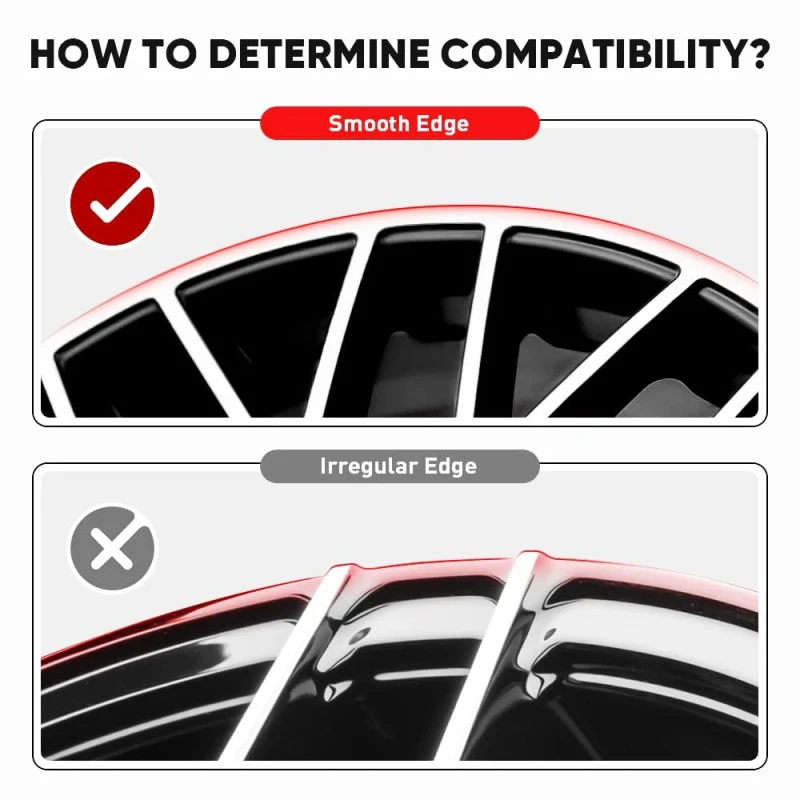 HOW TO DETERMINE COMPATIBILITY?

Smooth Edge

Irregular Edge