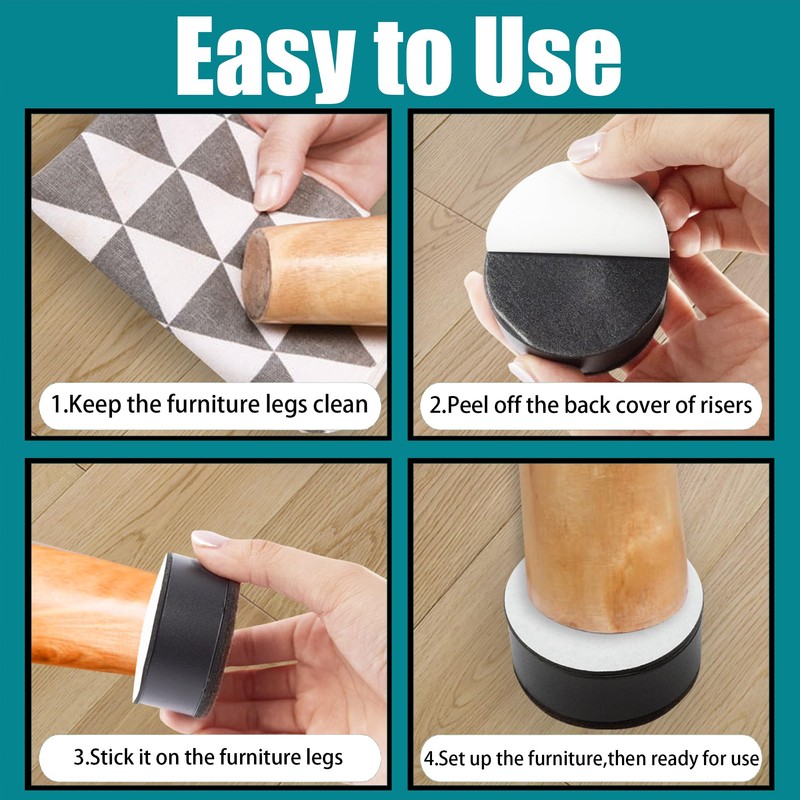 Easy to Use

1.Keep the furniture legs clean

2.Peel off the back cover of risers

3.Stick it on the furniture legs

4.Set up the furniture,then ready for use