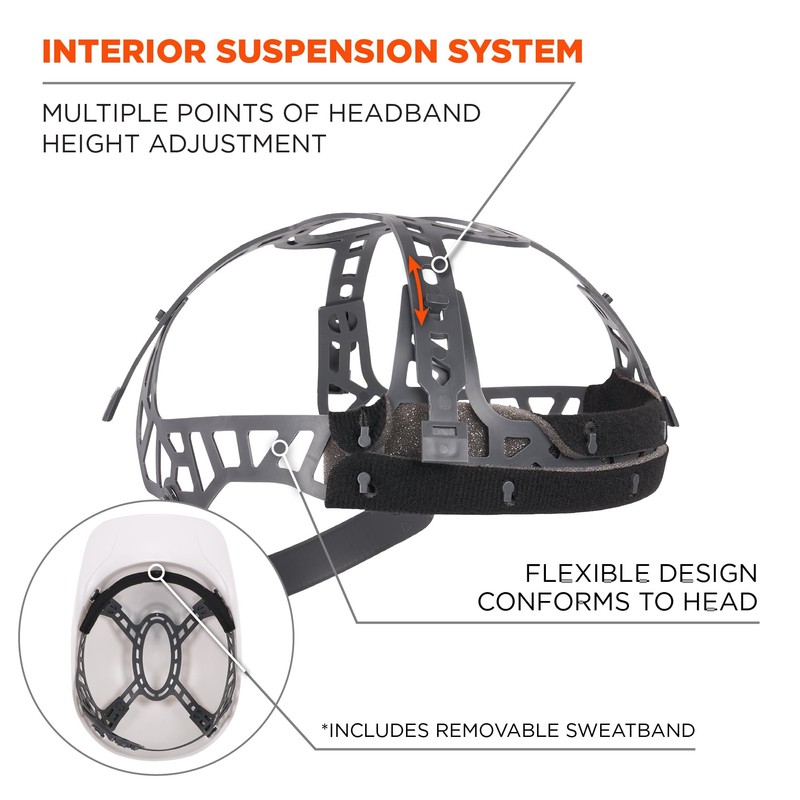 INTERIOR SUSPENSION SYSTEM

MULTIPLE POINTS OF HEADBAND HEIGHT ADJUSTMENT

FLEXIBLE DESIGN CONFORMS TO HEAD

*INCLUDES REMOVABLE SWEATBAND