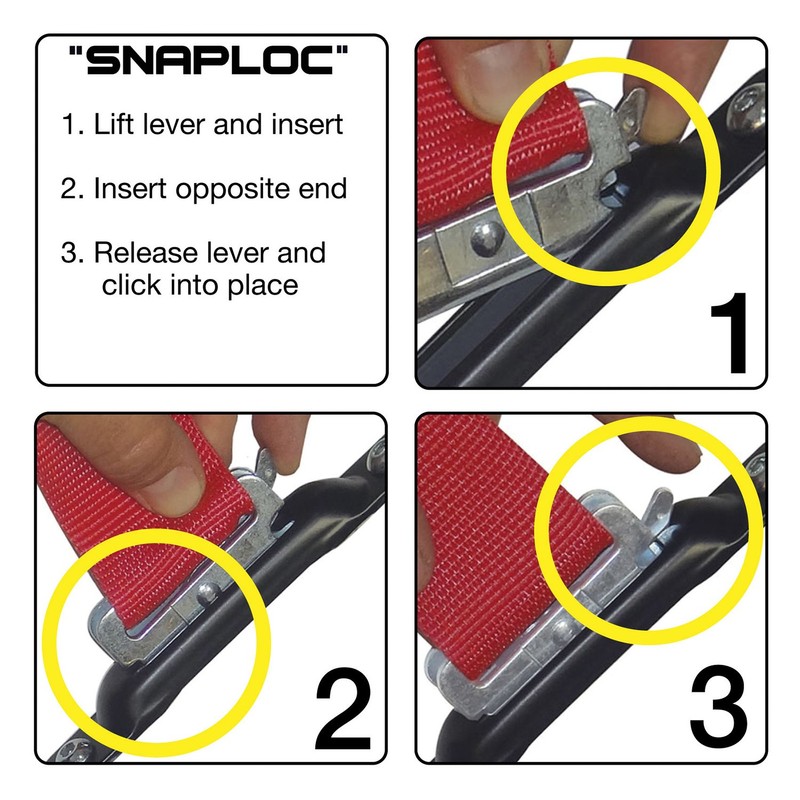 "SNAPLOC"

1. Lift lever and insert

2. Insert opposite end

3. Release lever and click into place

1

2

3