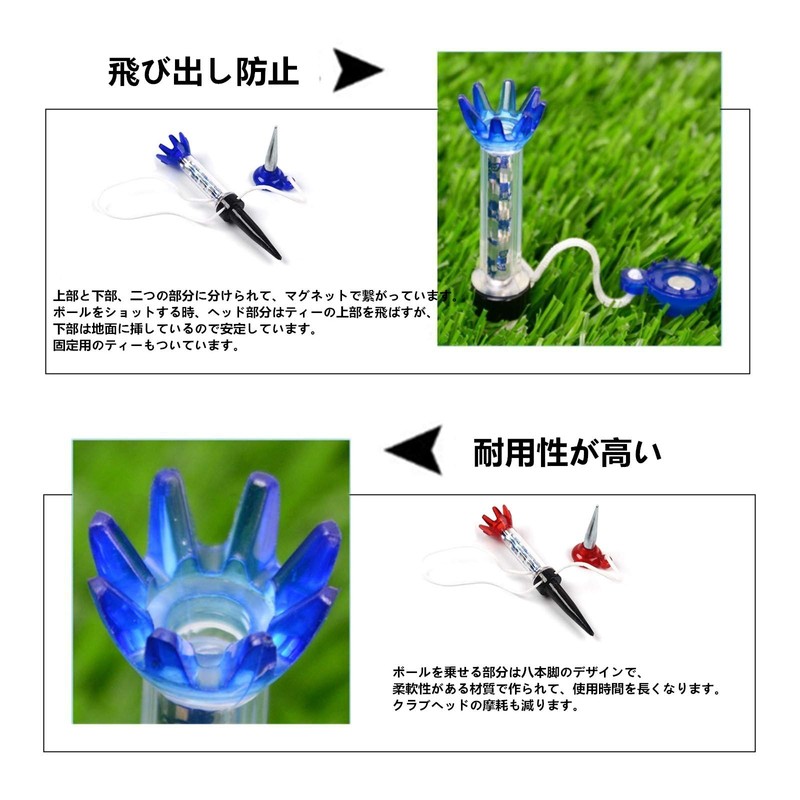 飛び出し防止

上部と下部、二つの部分に分けられて、マグネットで繋がっています。
ボールをショットする時、ヘッド部分はティーの上部を飛ばすが、
下部は地面に挿しているので安定しています。
固定用のティーもついています。

耐用性が高い

ボールを乗せる部分は八本脚のデザインで、
柔軟性がある材質で作られて、使用時間を長くなります。
クラブヘッドの摩耗も減ります。