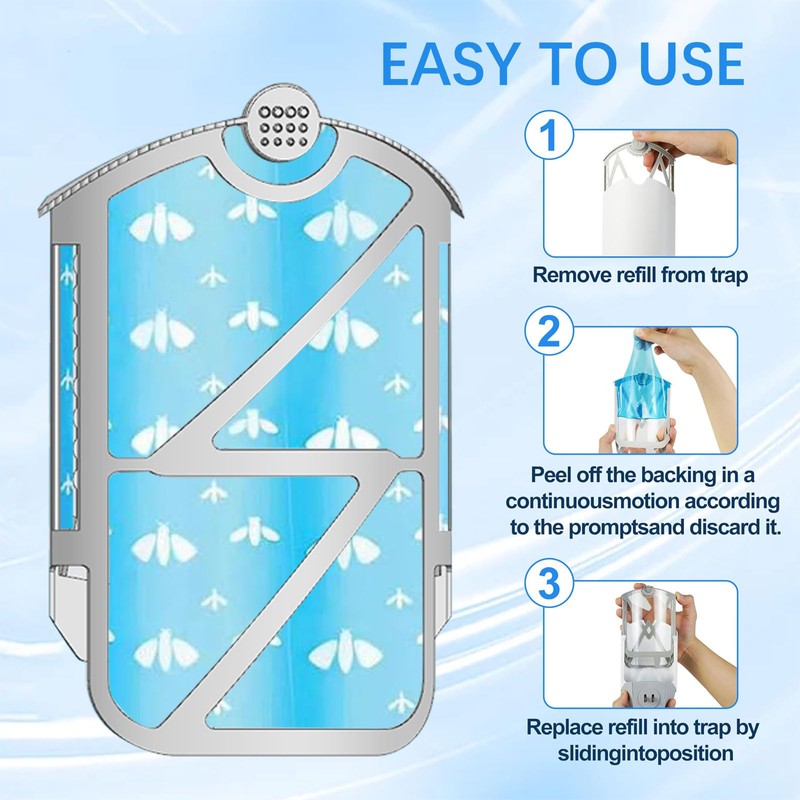 EASY TO USE

1

Remove refill from trap

2

Peel off the backing in a continuousmotion according to the promptsand discard it.

3

Replace refill into trap by slidingintoposition