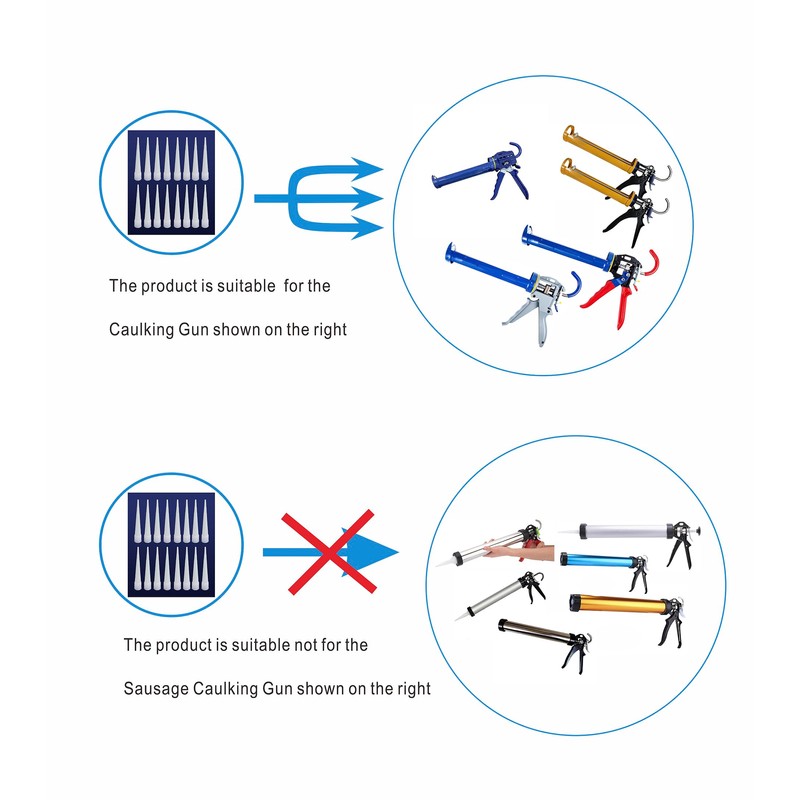 The product is suitable for the

Caulking Gun shown on the right

The product is suitable not for the

Sausage Caulking Gun shown on the right