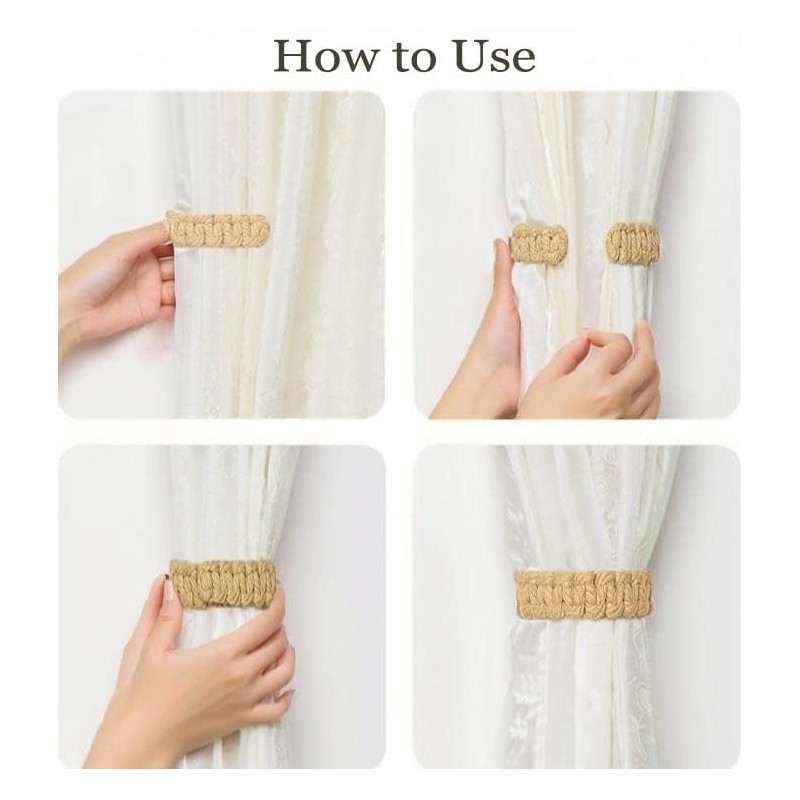 How to Use