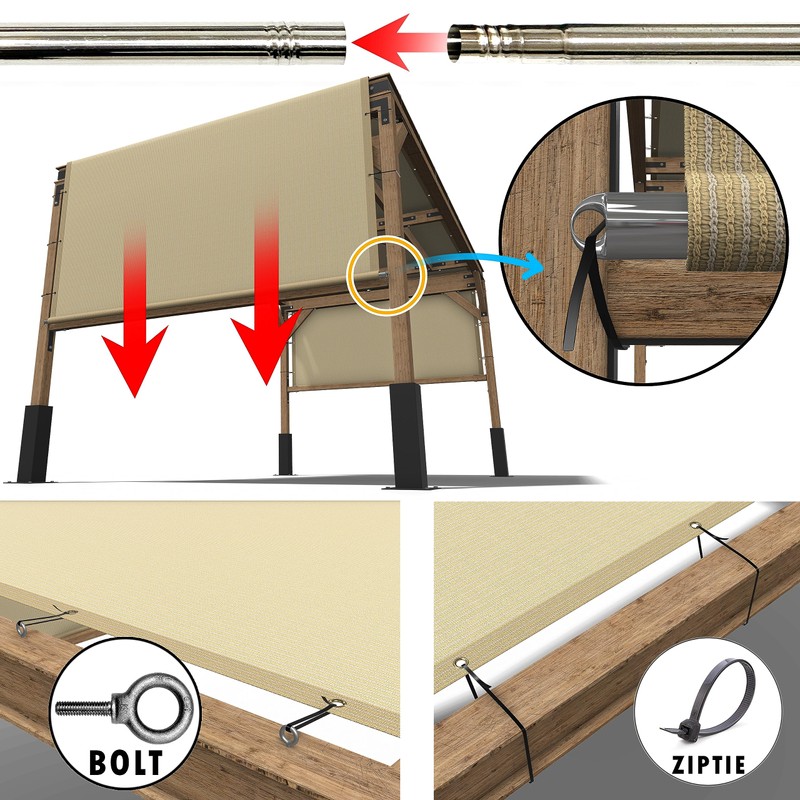 BOLT

ZIPTIE