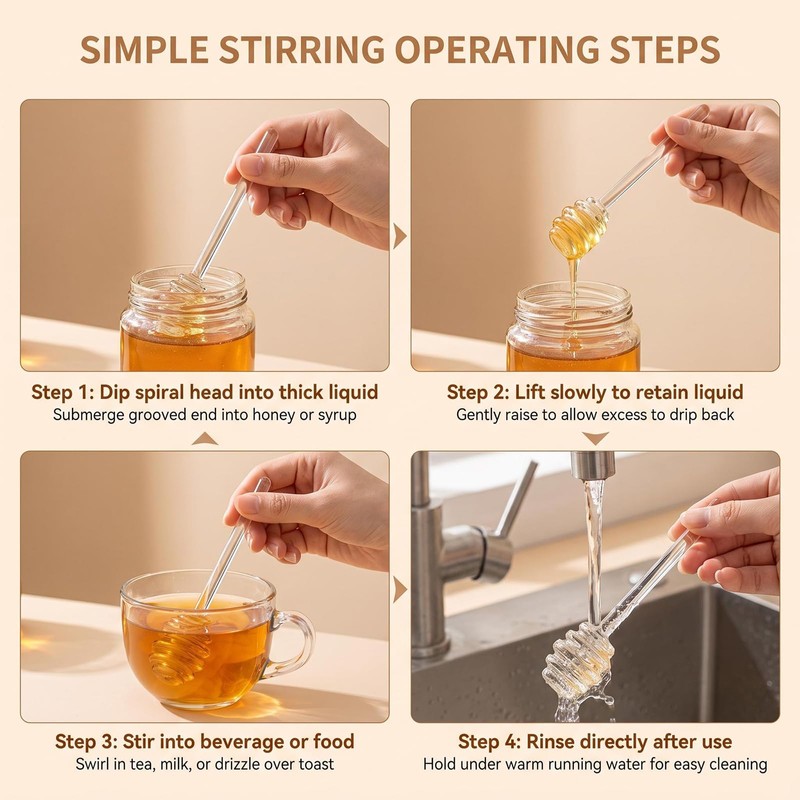 SIMPLE STIRRING OPERATING STEPS

Step 1: Dip spiral head into thick liquid
Submerge grooved end into honey or syrup

Step 2: Lift slowly to retain liquid
Gently raise to allow excess to drip back

Step 3: Stir into beverage or food
Swirl in tea, milk, or drizzle over toast

Step 4: Rinse directly after use
Hold under warm running water for easy cleaning