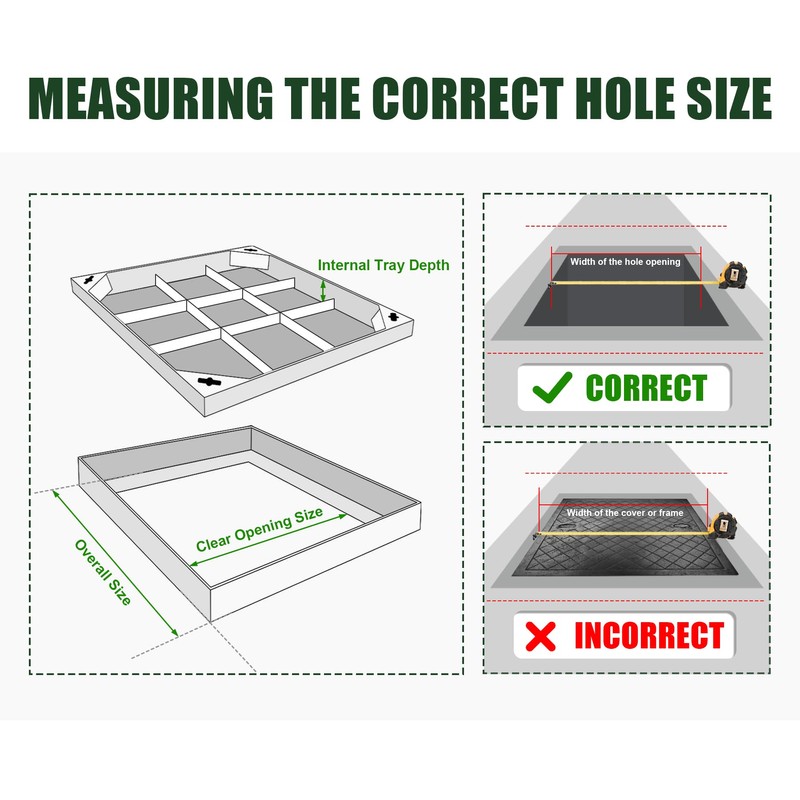 MEASURING THE CORRECT HOLE SIZE

Internal Tray Depth

Clear Opening Size

Overall Size

Width of the hole opening

CORRECT

Width of the cover or frame

INCORRECT