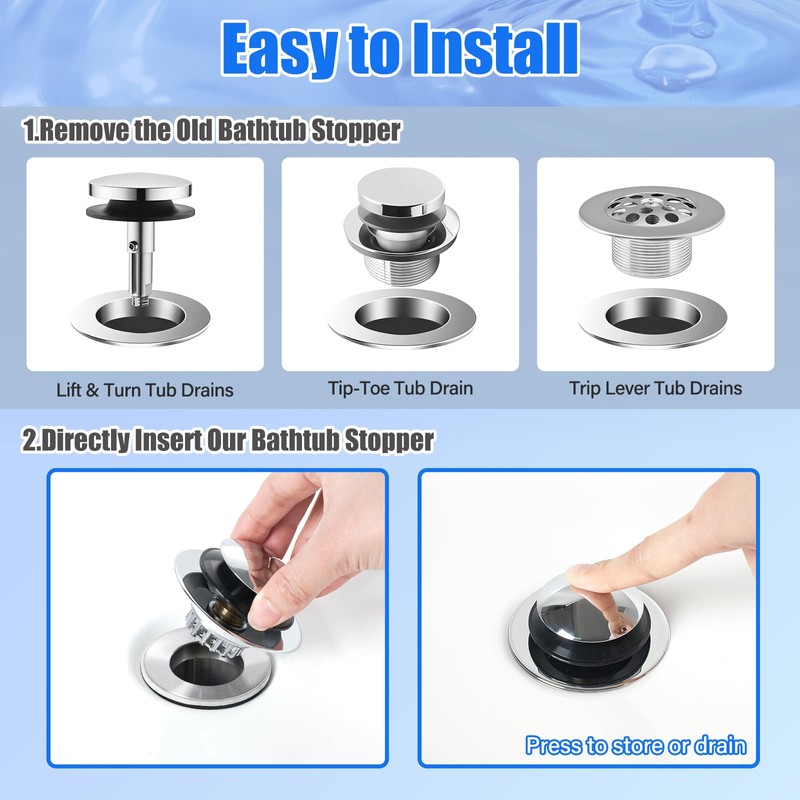 Easy to Install

1.Remove the Old Bathtub Stopper

Lift & Turn Tub Drains

Tip-Toe Tub Drain

Trip Lever Tub Drains

2.Directly Insert Our Bathtub Stopper

Press to store or drain