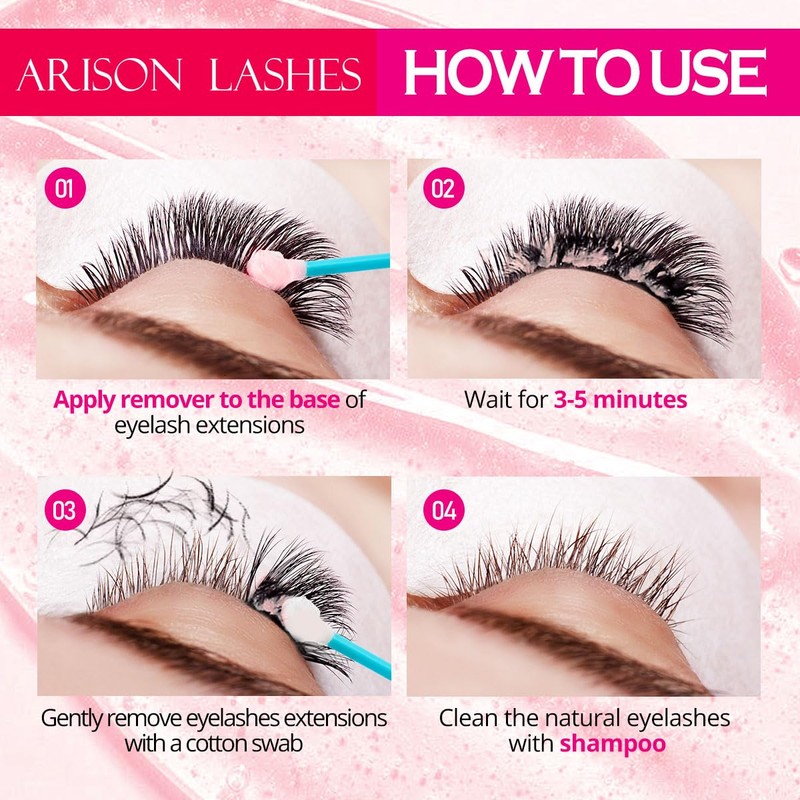 ARISON LASHES HOW TO USE

01

Apply remover to the base of eyelash extensions

02

Wait for 3-5 minutes

03

Gently remove eyelashes extensions with a cotton swab

04

Clean the natural eyelashes with shampoo