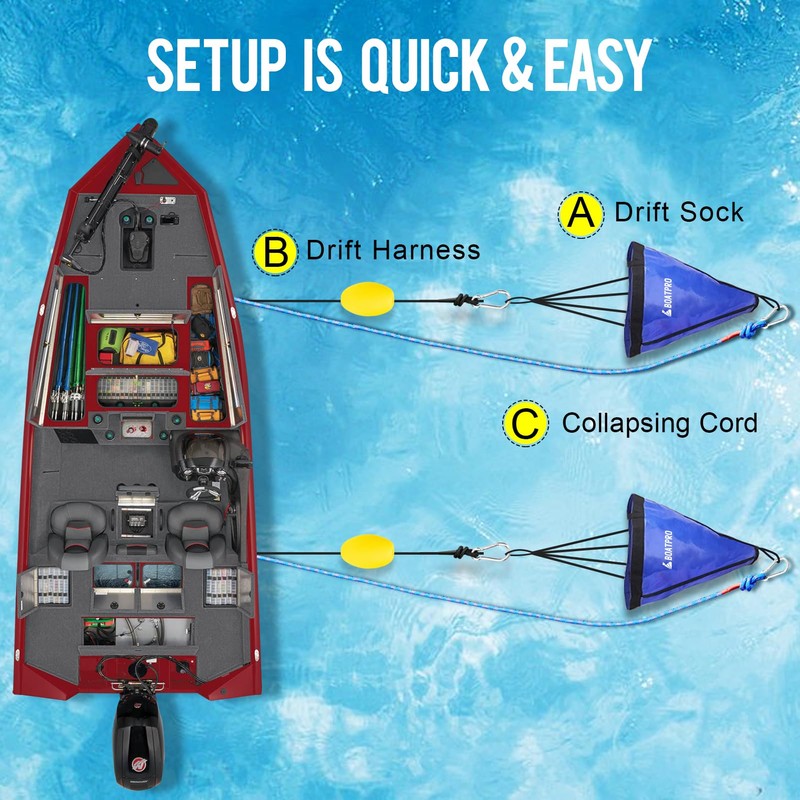 SETUP IS QUICK & EASY

A Drift Sock

B Drift Harness

BOATPRO

C Collapsing Cord

BOATPRO